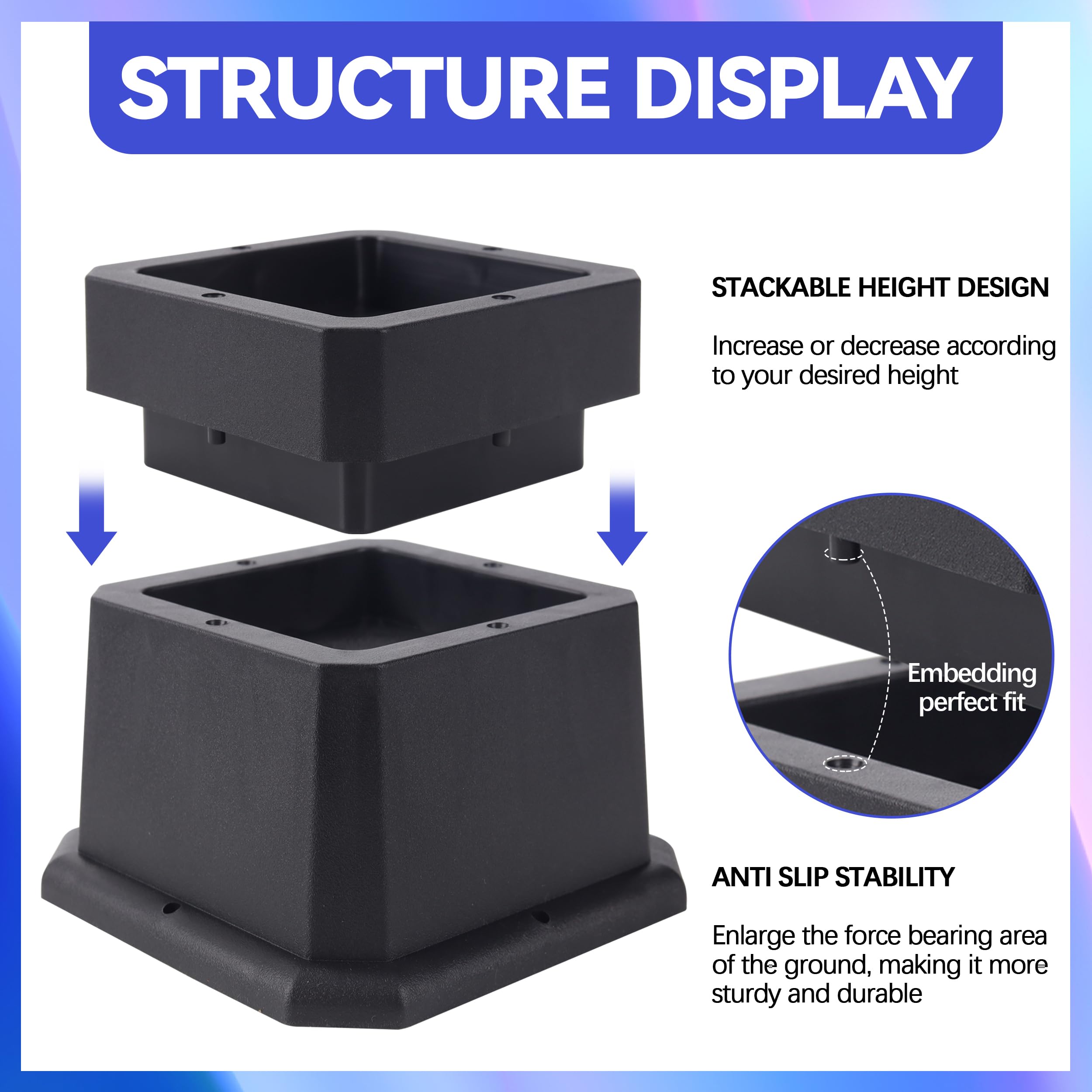 STRUCTURE DISPLAY

STACKABLE HEIGHT DESIGN

Increase or decrease according to your desired height

Embedding perfect fit

ANTI SLIP STABILITY

Enlarge the force bearing area of the ground, making it more sturdy and durable