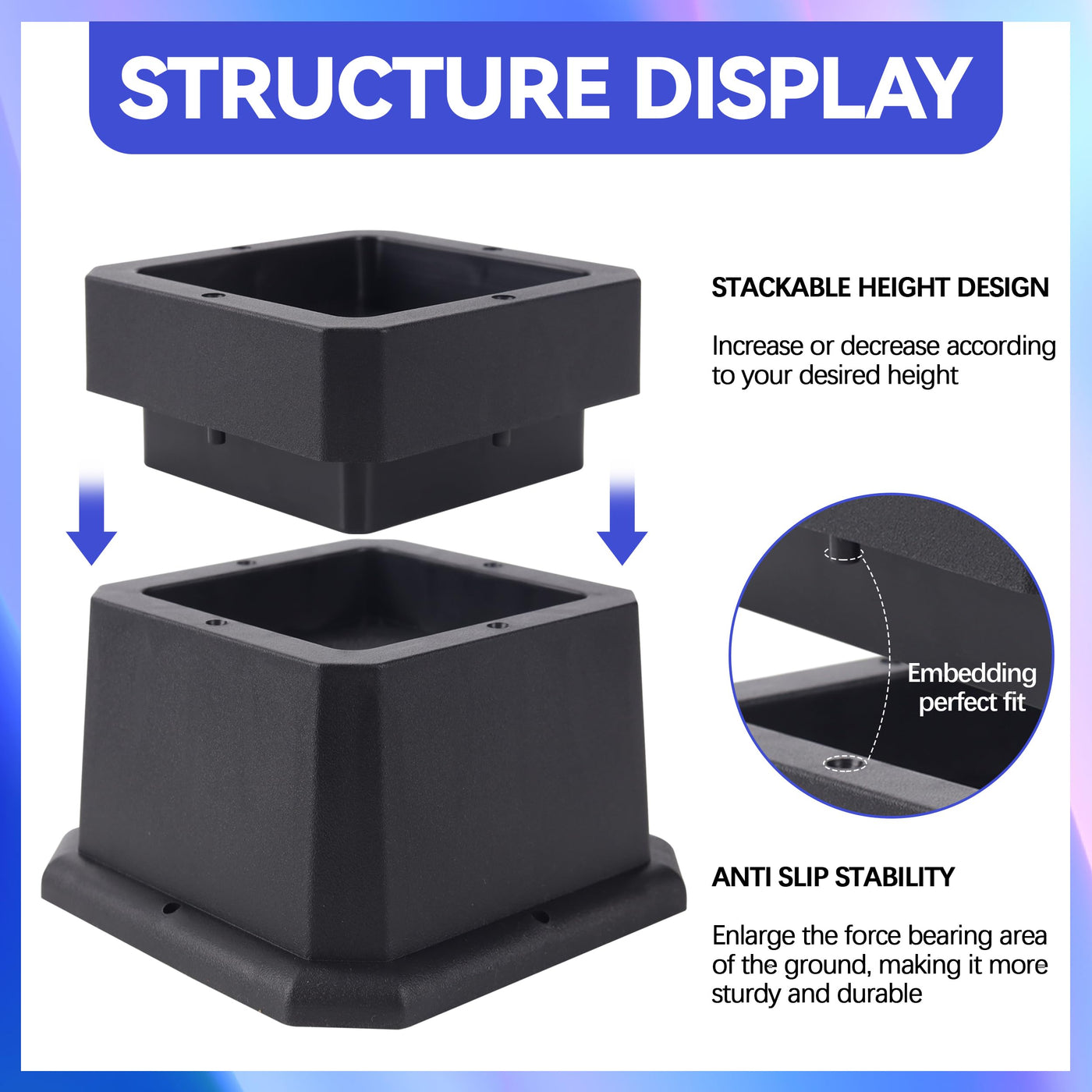 STRUCTURE DISPLAY

STACKABLE HEIGHT DESIGN

Increase or decrease according to your desired height

Embedding perfect fit

ANTI SLIP STABILITY

Enlarge the force bearing area of the ground, making it more sturdy and durable