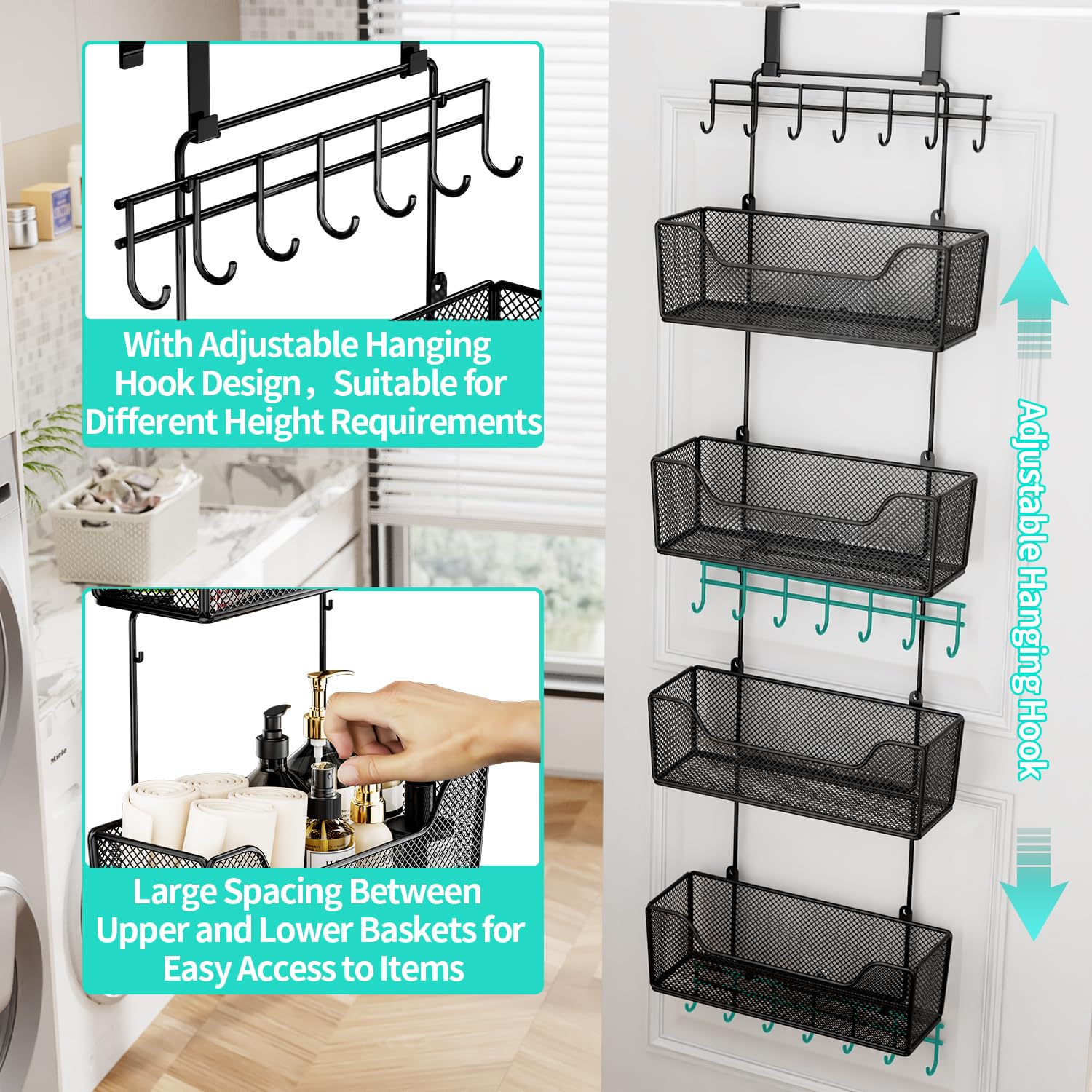 With Adjustable Hanging Hook Design，Suitable for Different Height Requirements

Large Spacing Between Upper and Lower Baskets for Easy Access to Items

Adjustable Hanging Hook