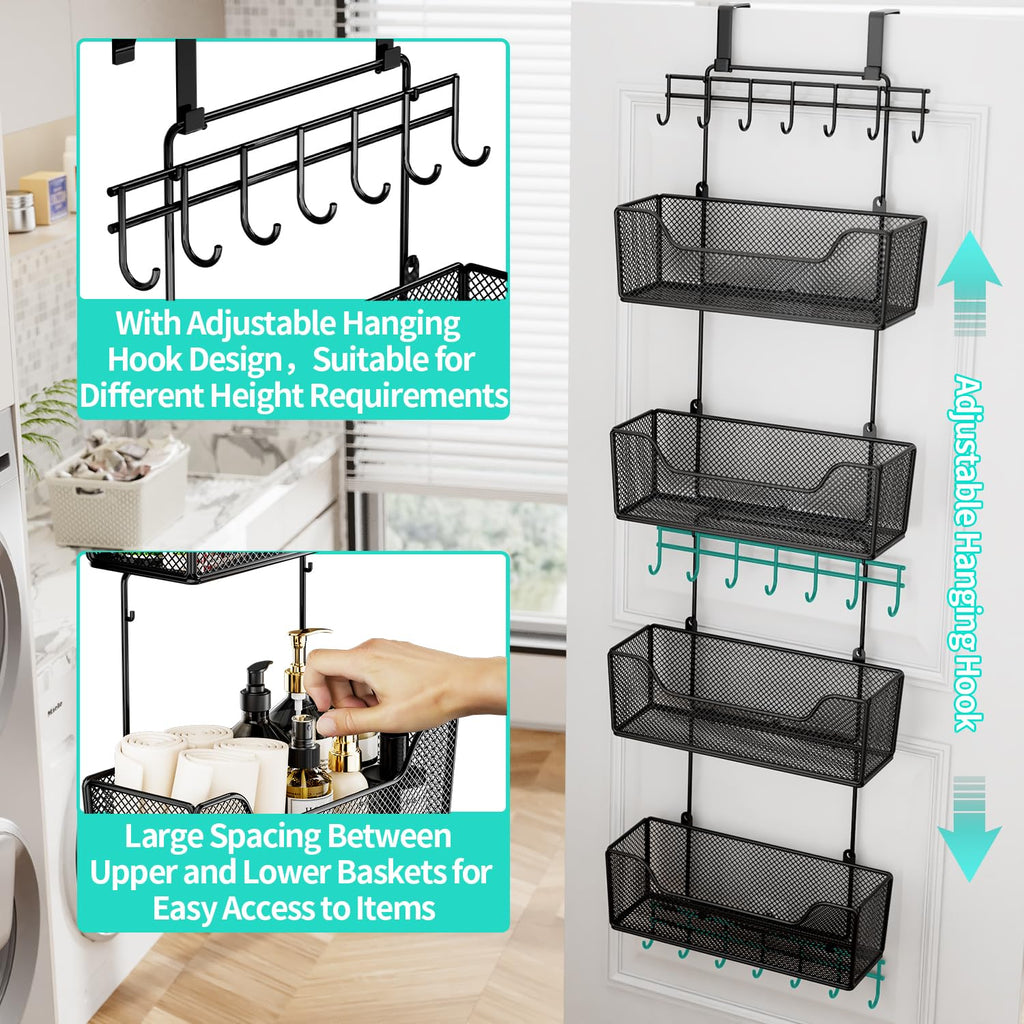 With Adjustable Hanging Hook Design，Suitable for Different Height Requirements

Large Spacing Between Upper and Lower Baskets for Easy Access to Items

Adjustable Hanging Hook