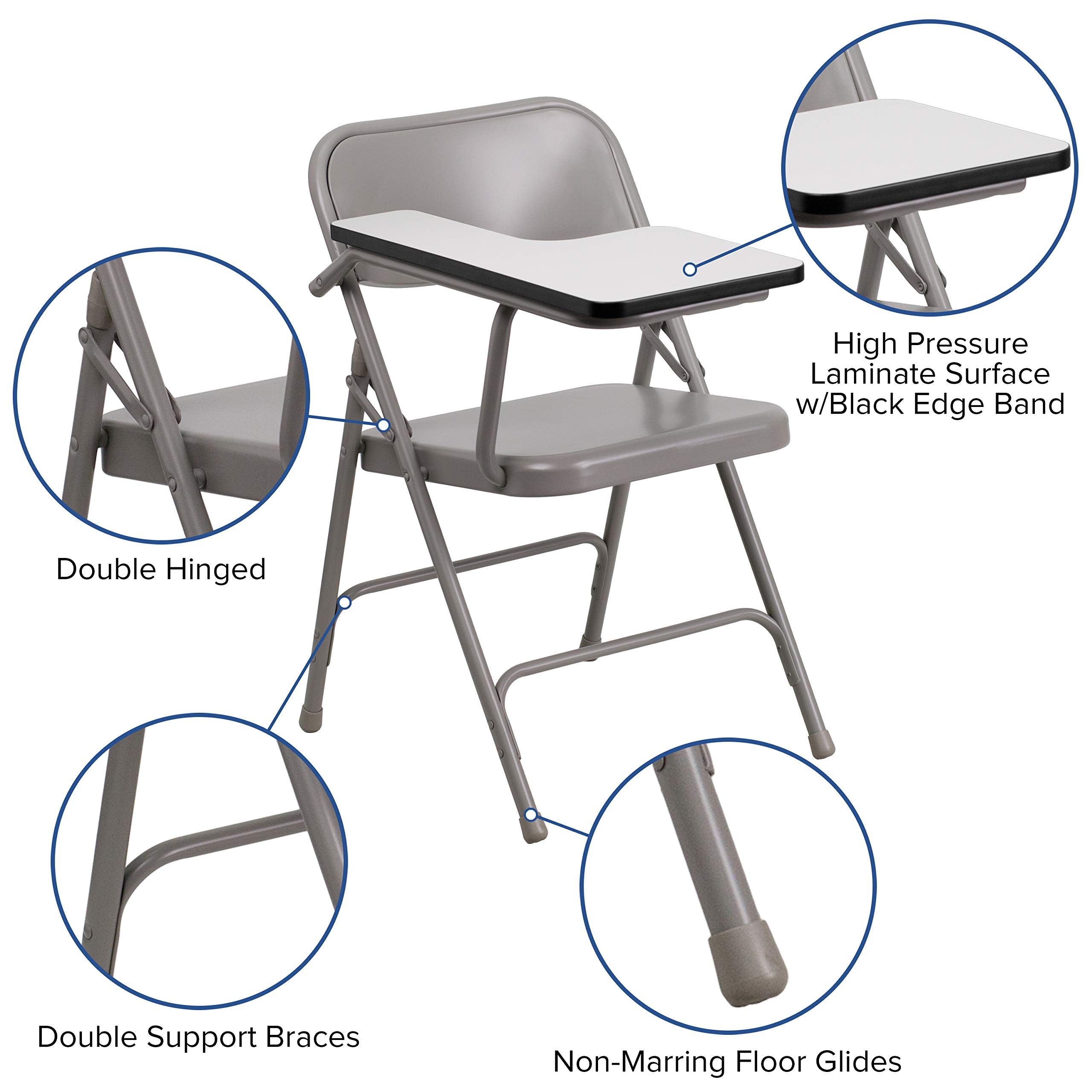 High Pressure Laminate Surface w/Black Edge Band

Double Hinged

Double Support Braces

Non-Marring Floor Glides