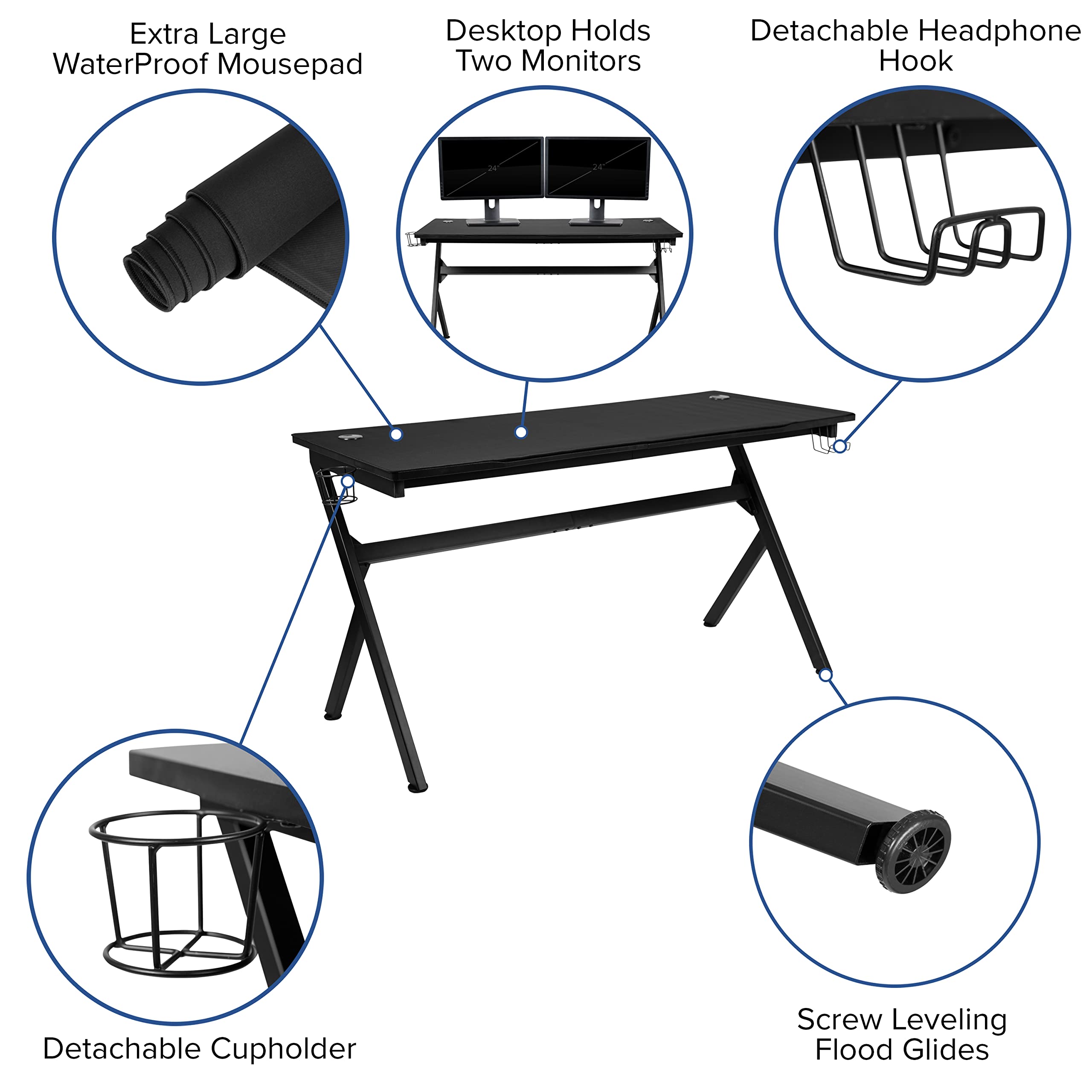 Extra Large WaterProof Mousepad

Desktop Holds Two Monitors

Detachable Headphone Hook

24"

24"

Detachable Cupholder

Screw Leveling Flood Glides