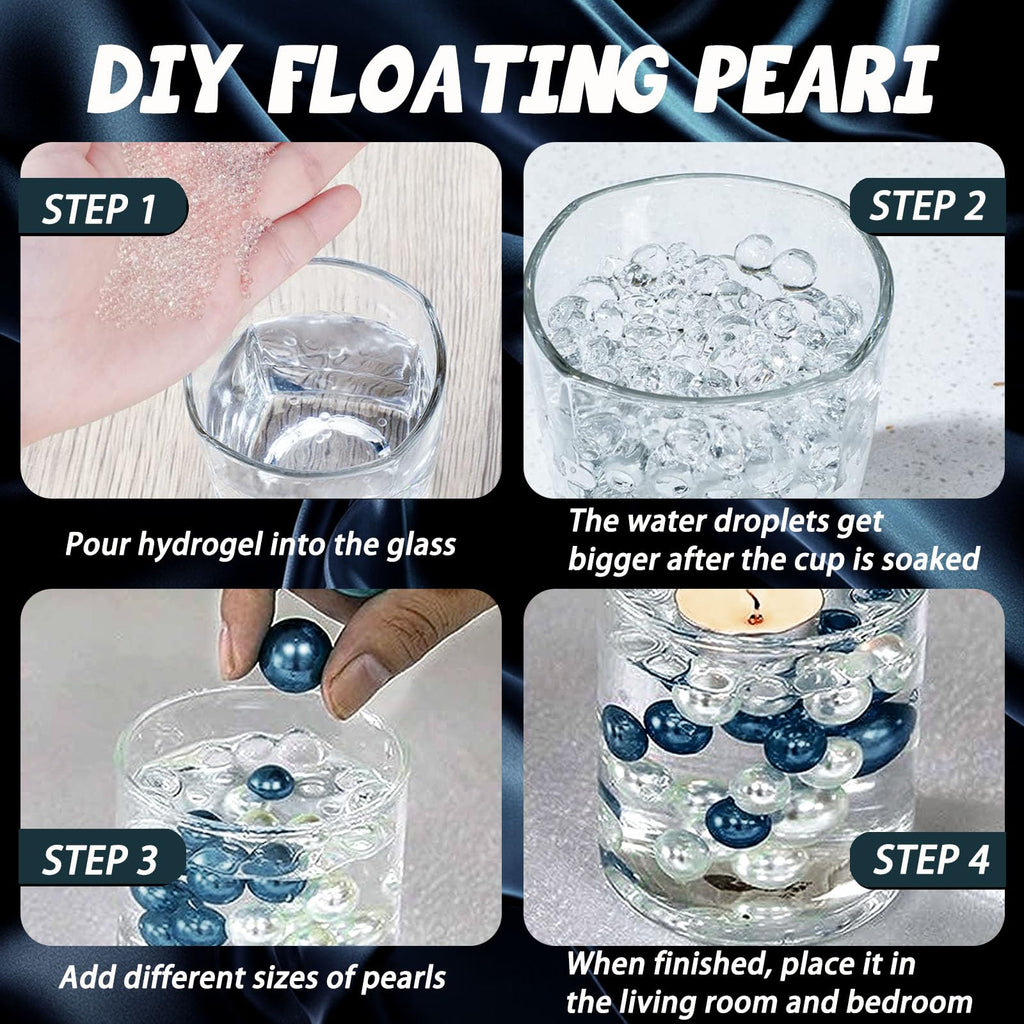 DIY FLOATING PEARI

STEP 1

Pour hydrogel into the glass

STEP 2

The water droplets get bigger after the cup is soaked

STEP 3

Add different sizes of pearls

STEP 4

When finished, place it in the living room and bedroom