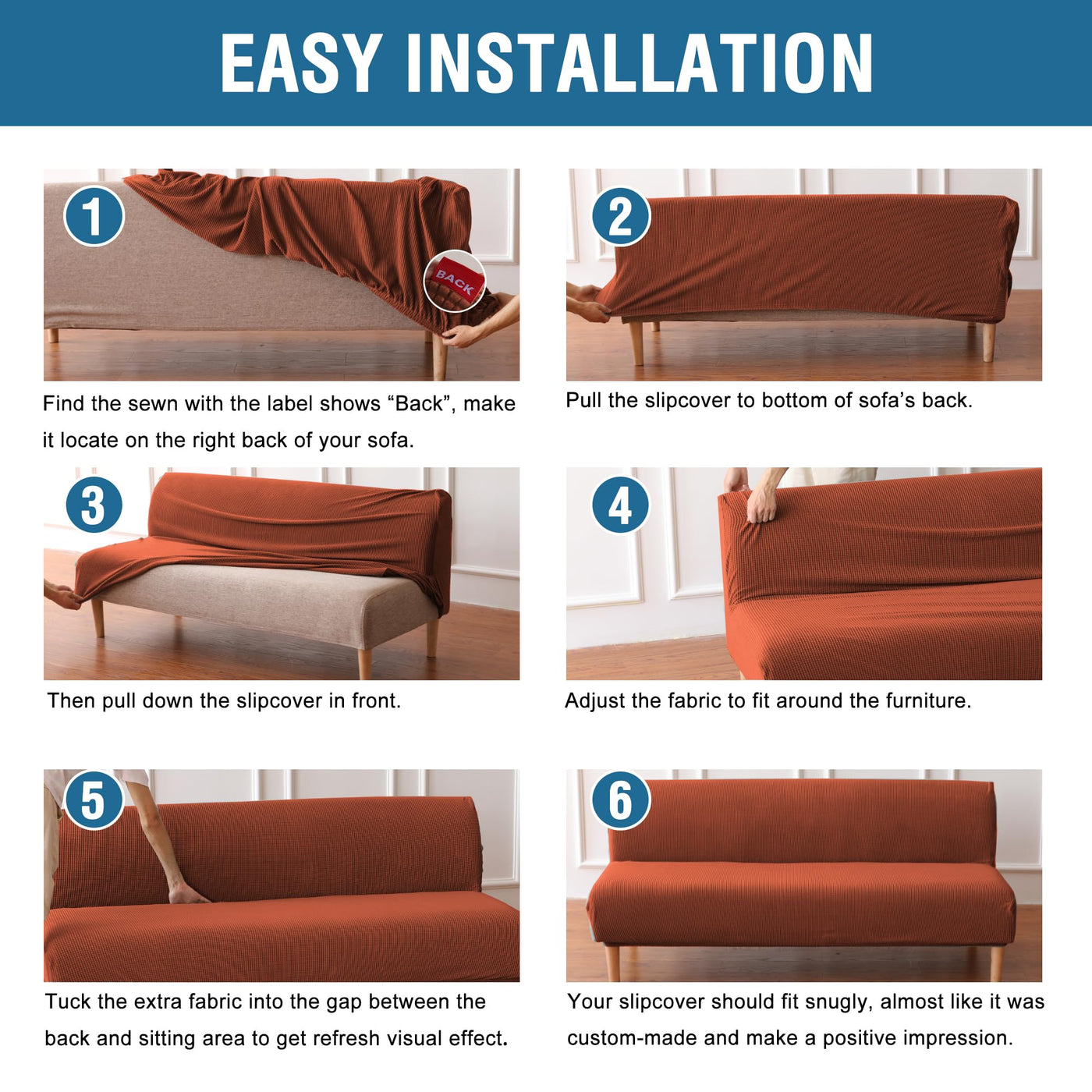 EASY INSTALLATION

1

BACK

Find the sewn with the label shows “Back”, make it locate on the right back of your sofa.

2

Pull the slipcover to bottom of sofa’s back.

3

Then pull down the slipcover in front.

4

Adjust the fabric to fit around the furniture.

5

Tuck the extra fabric into the gap between the back and sitting area to get refresh visual effect.

6

Your slipcover should fit snugly, almost like it was custom-made and make a positive impression.