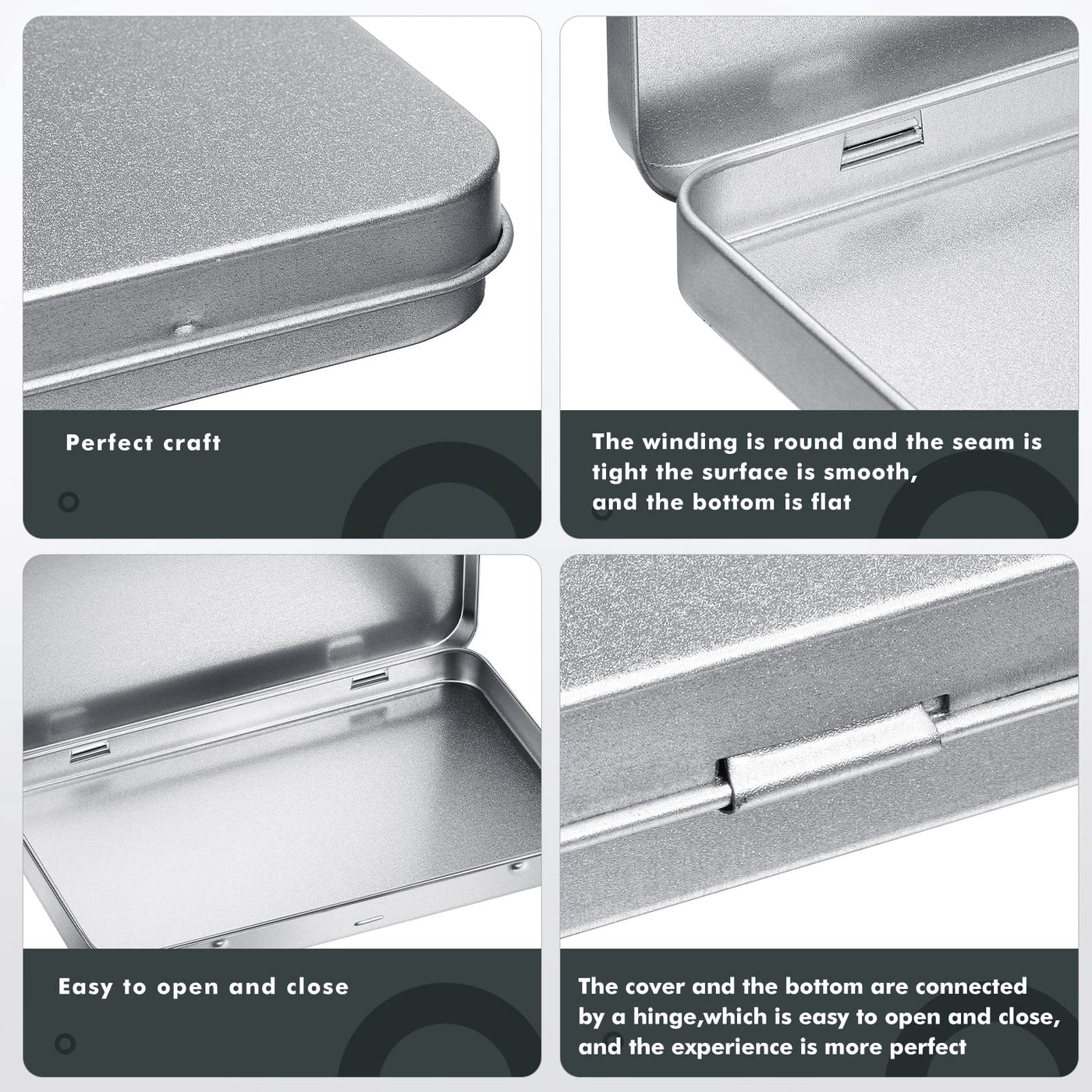 Perfect craft

The winding is round and the seam is tight the surface is smooth, and the bottom is flat

Easy to open and close

The cover and the bottom are connected by a hinge,which is easy to open and close, and the experience is more perfect