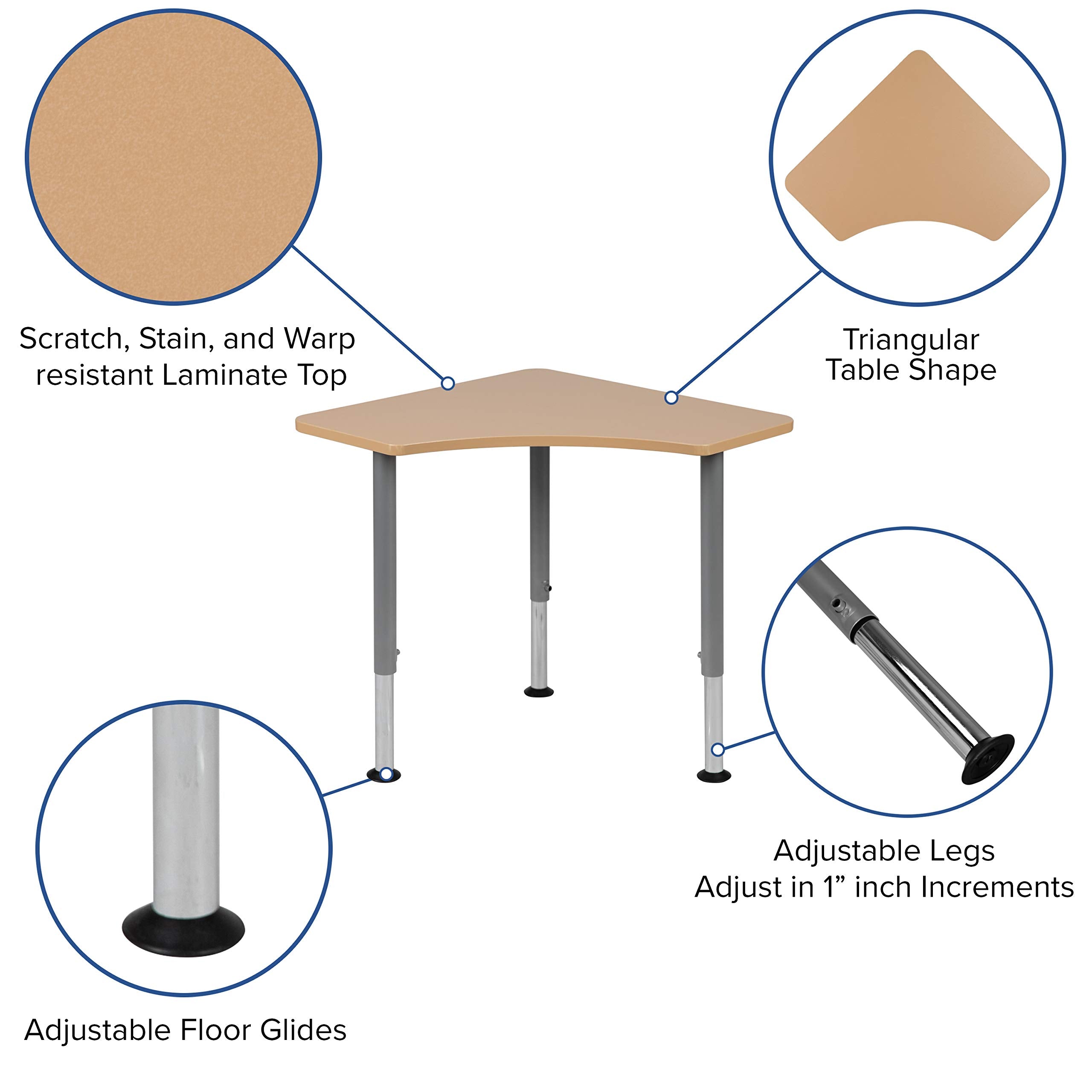 Scratch, Stain, and Warp resistant Laminate Top

Triangular Table Shape

Adjustable Legs
Adjust in 1” inch Increments

Adjustable Floor Glides