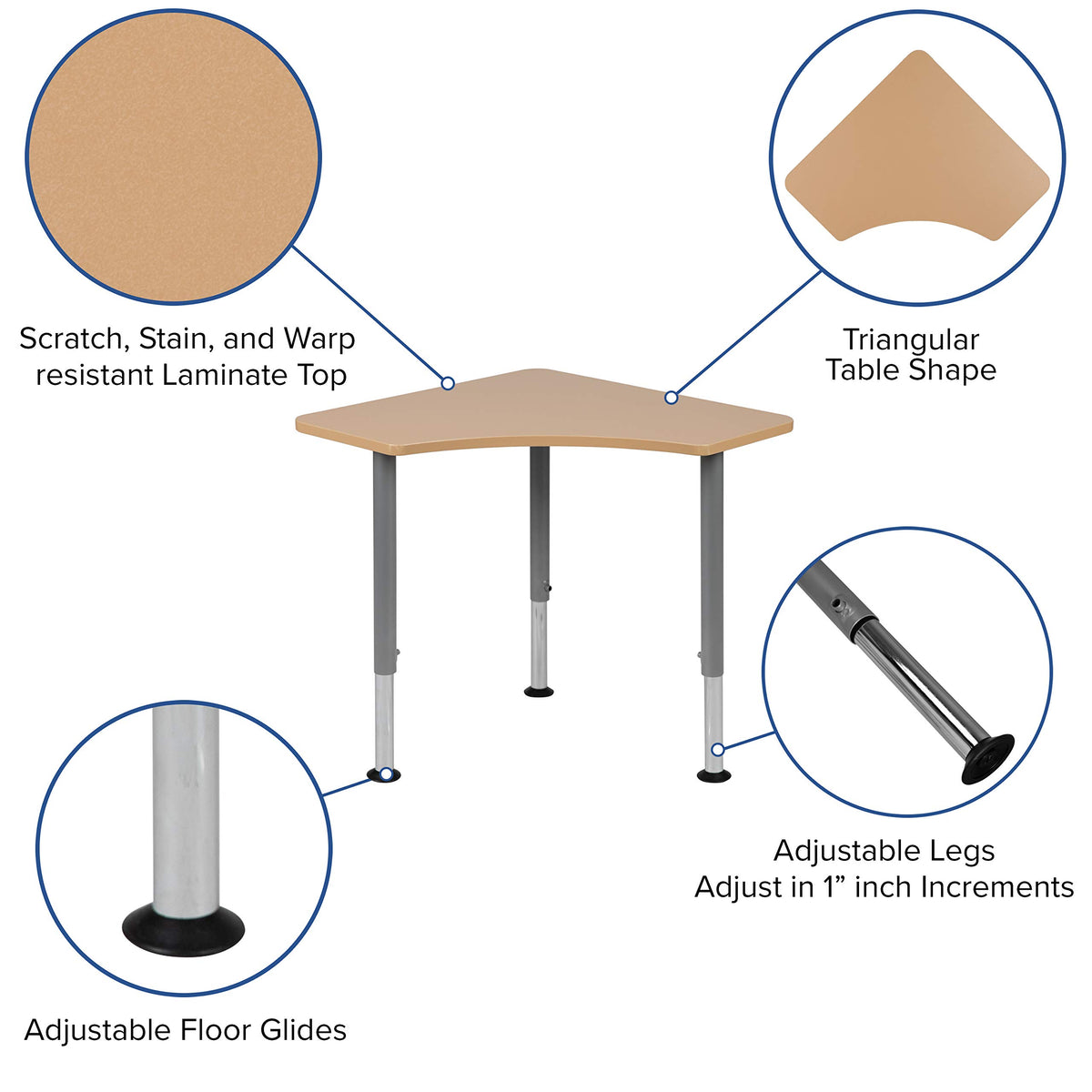 Scratch, Stain, and Warp resistant Laminate Top

Triangular Table Shape

Adjustable Legs
Adjust in 1” inch Increments

Adjustable Floor Glides