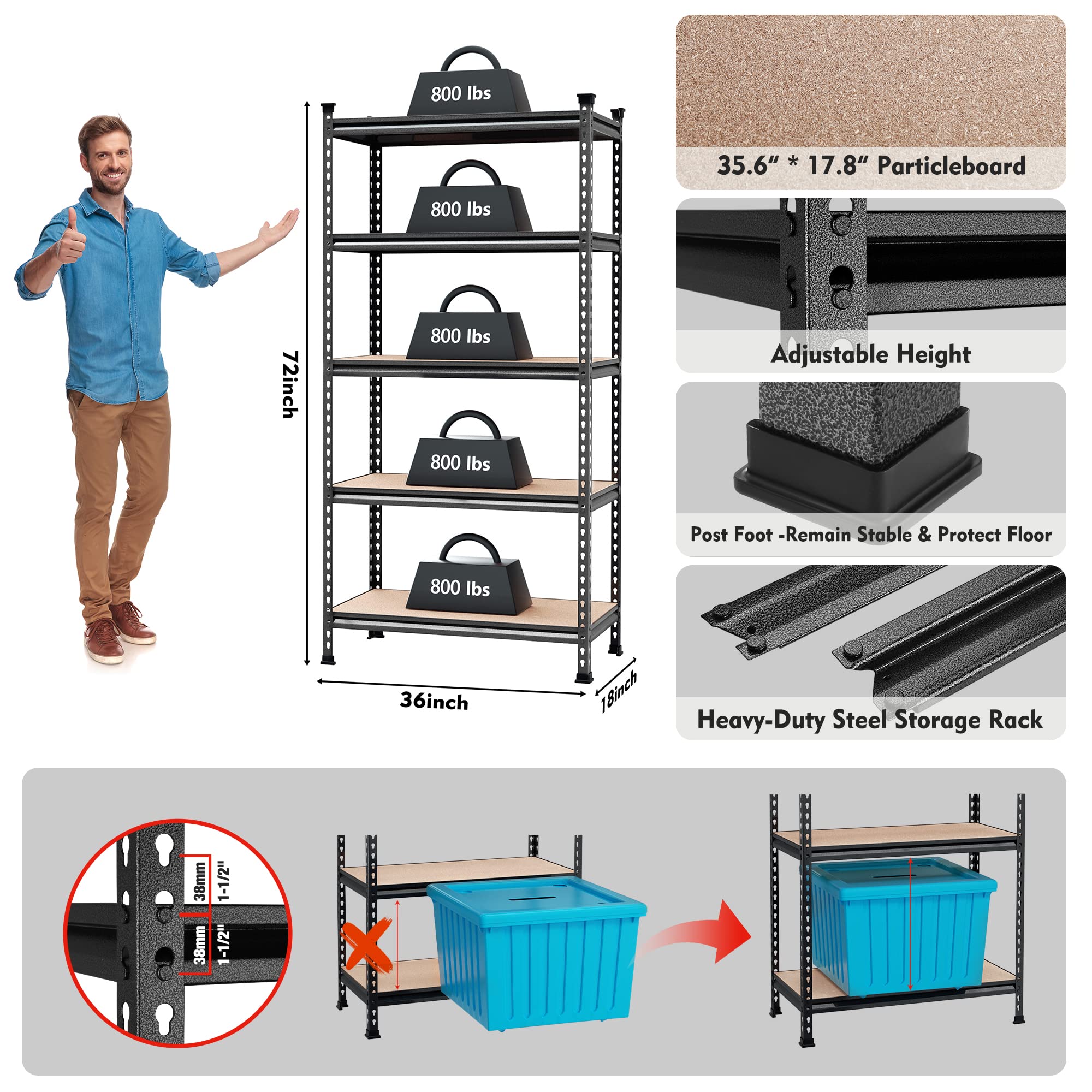 800 lbs

800 lbs

800 lbs

800 lbs

800 lbs

72inch

36inch

18inch

35.6" * 17.8" Particleboard

Adjustable Height

Post Foot -Remain Stable & Protect Floor

Heavy-Duty Steel Storage Rack

38mm

1-1/2"

38mm

1-1/2"