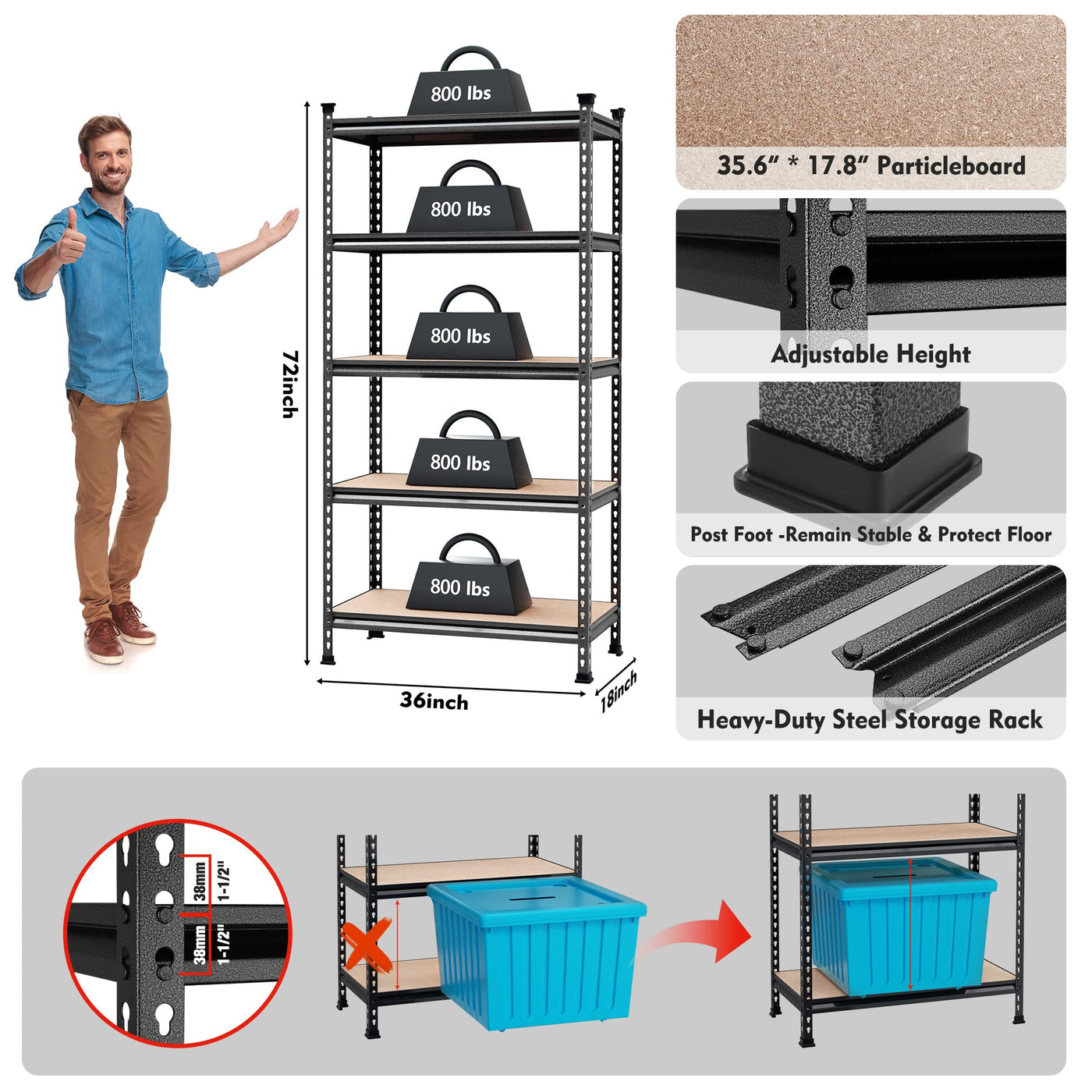 800 lbs

800 lbs

800 lbs

800 lbs

800 lbs

72inch

36inch

18inch

35.6" * 17.8" Particleboard

Adjustable Height

Post Foot -Remain Stable & Protect Floor

Heavy-Duty Steel Storage Rack

38mm

1-1/2"

38mm

1-1/2"