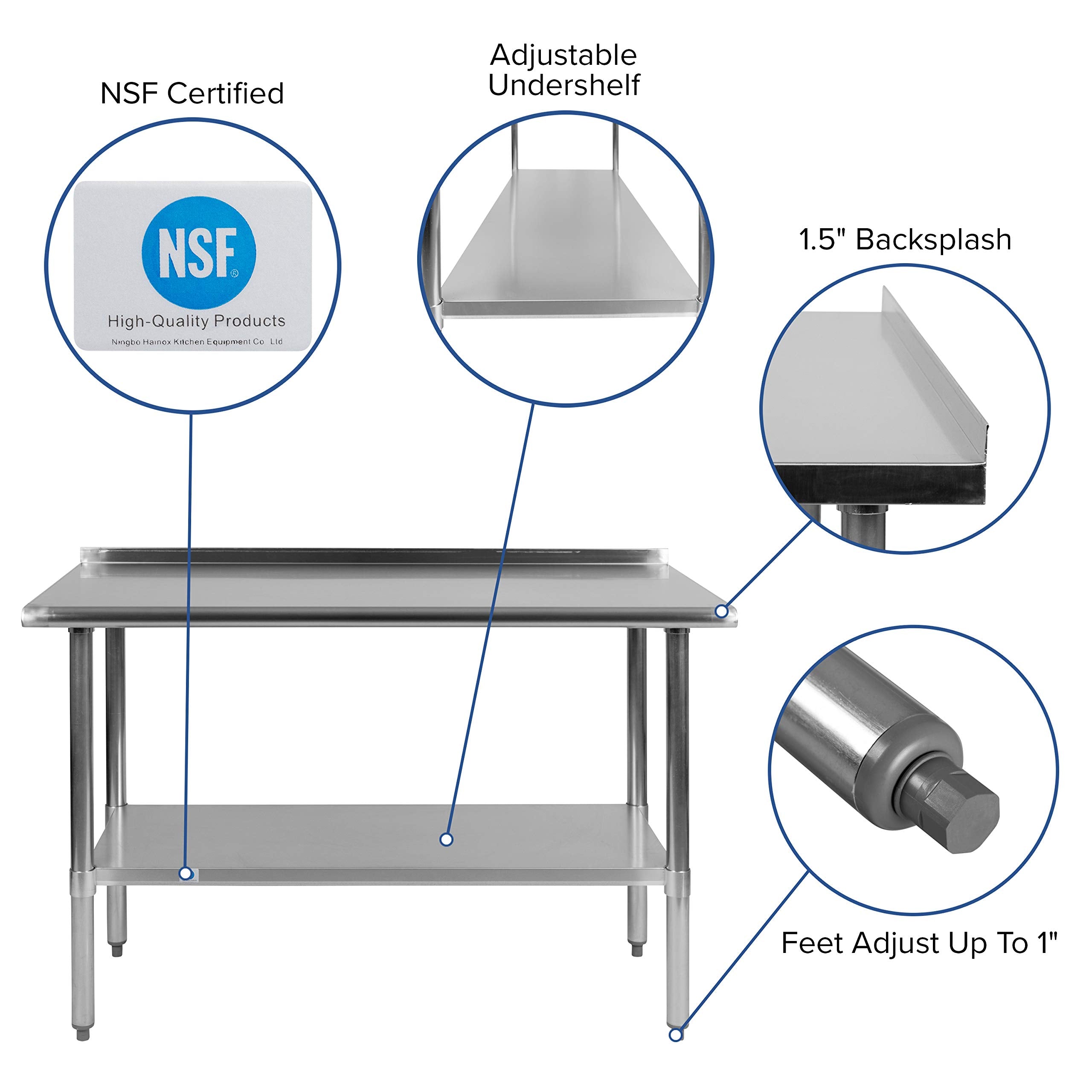 NSF Certified

NSF®

High-Quality Products

Ningbo Hainox Kitchen Equipment Co Ltd

Adjustable Undershelf

1.5" Backsplash

Feet Adjust Up To 1"