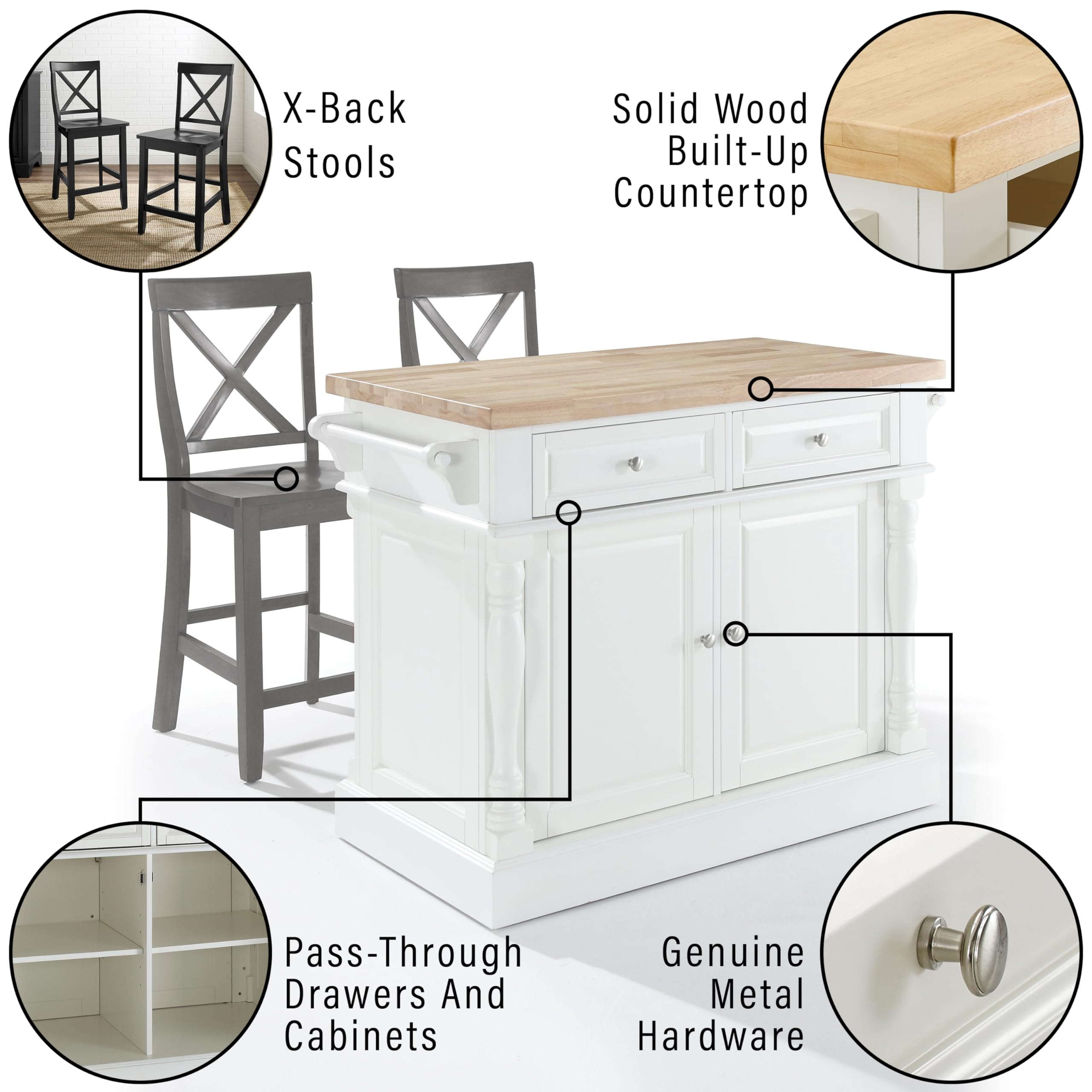 X-Back Stools

Solid Wood Built-Up Countertop

Pass-Through Drawers And Cabinets

Genuine Metal Hardware