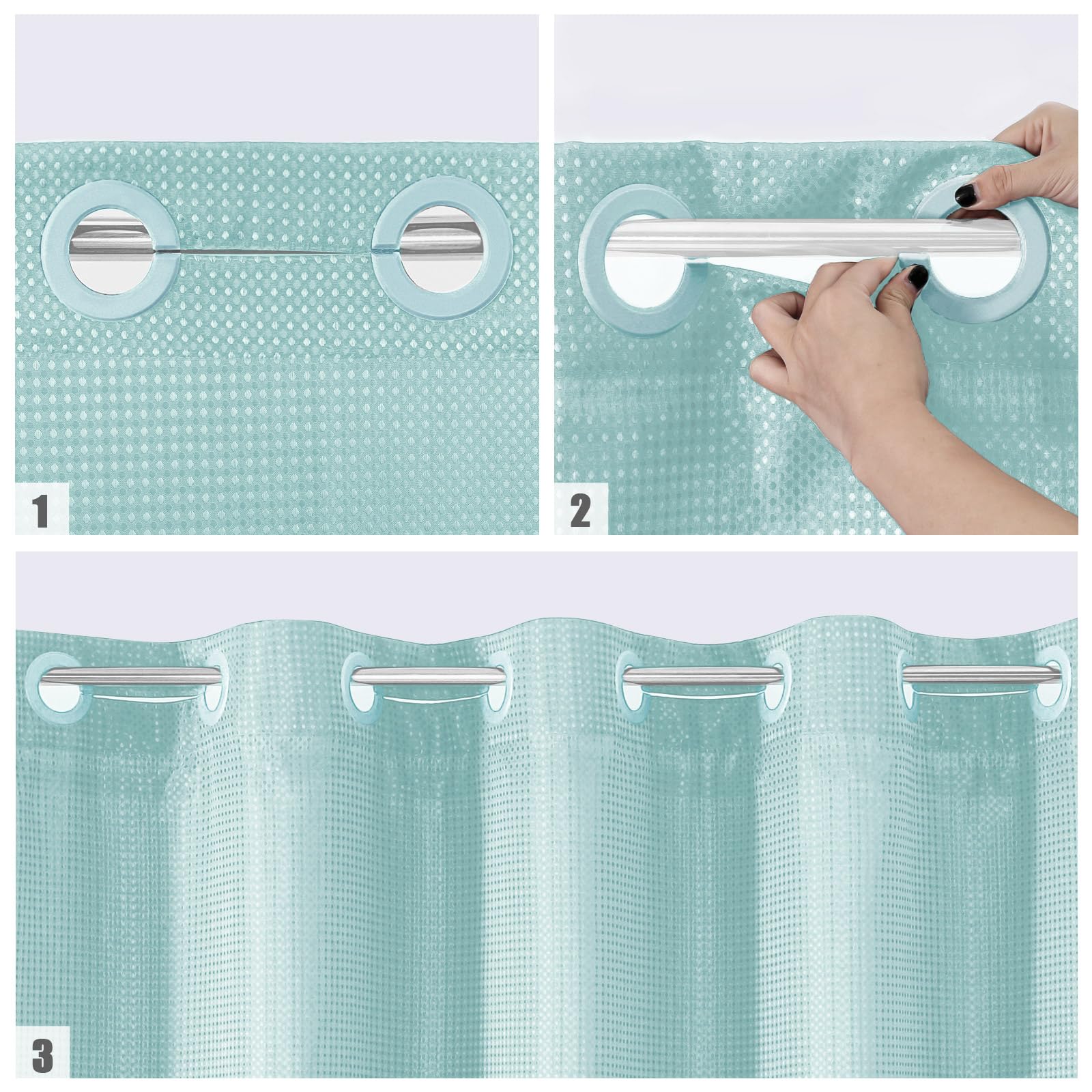 1

2

3