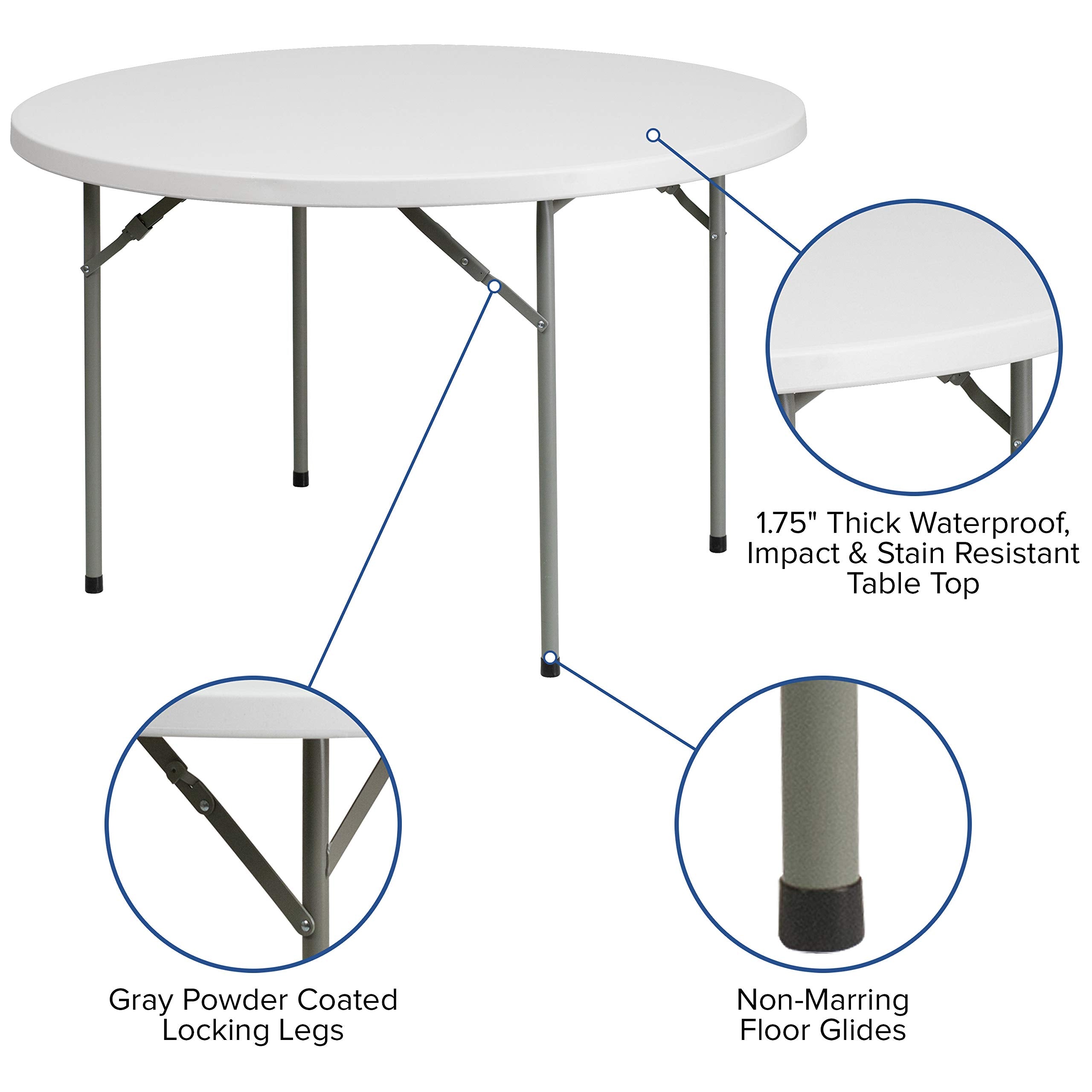 1.75" Thick Waterproof, Impact & Stain Resistant Table Top

Gray Powder Coated Locking Legs

Non-Marring Floor Glides