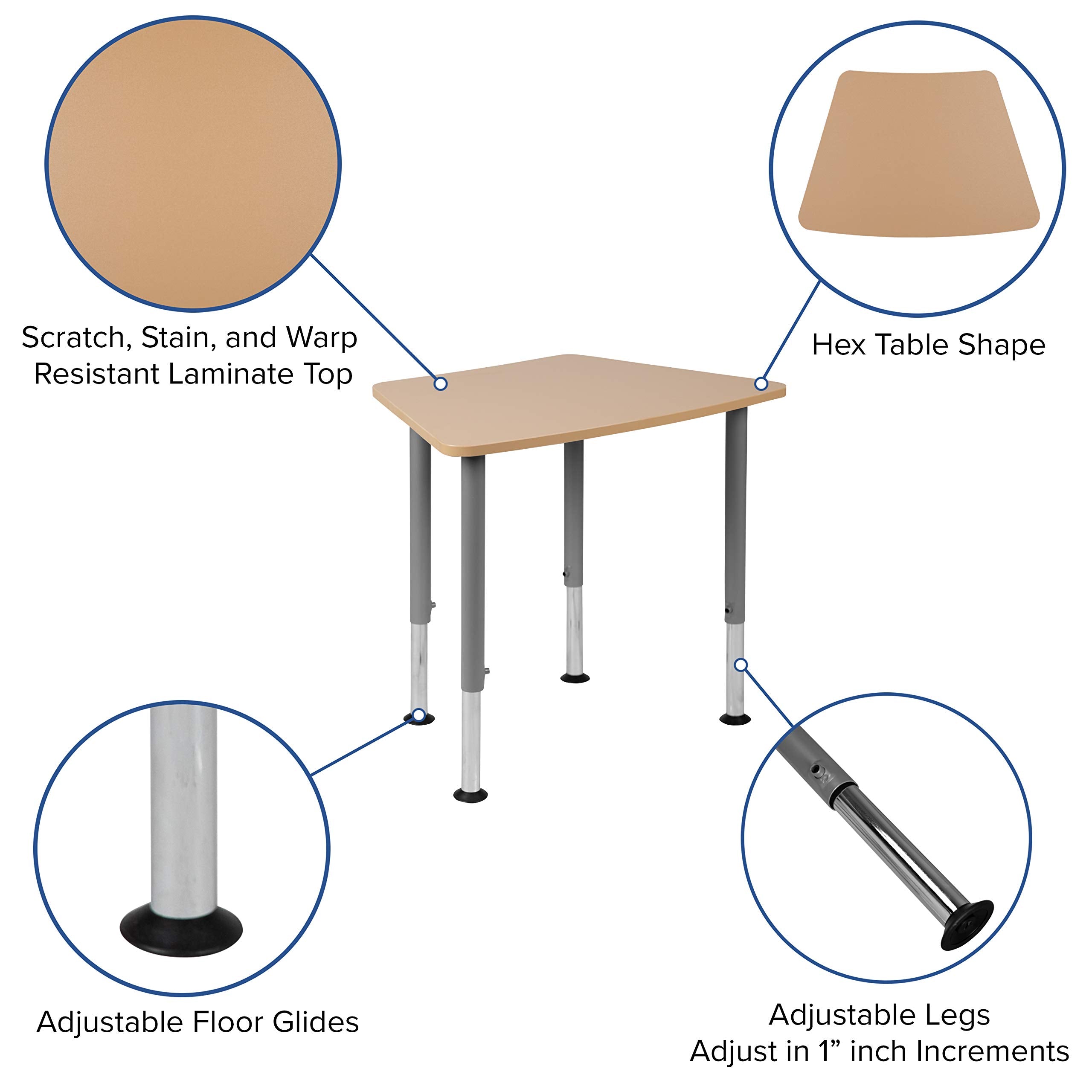 Scratch, Stain, and Warp Resistant Laminate Top

Hex Table Shape

Adjustable Floor Glides

Adjustable Legs
Adjust in 1” inch Increments