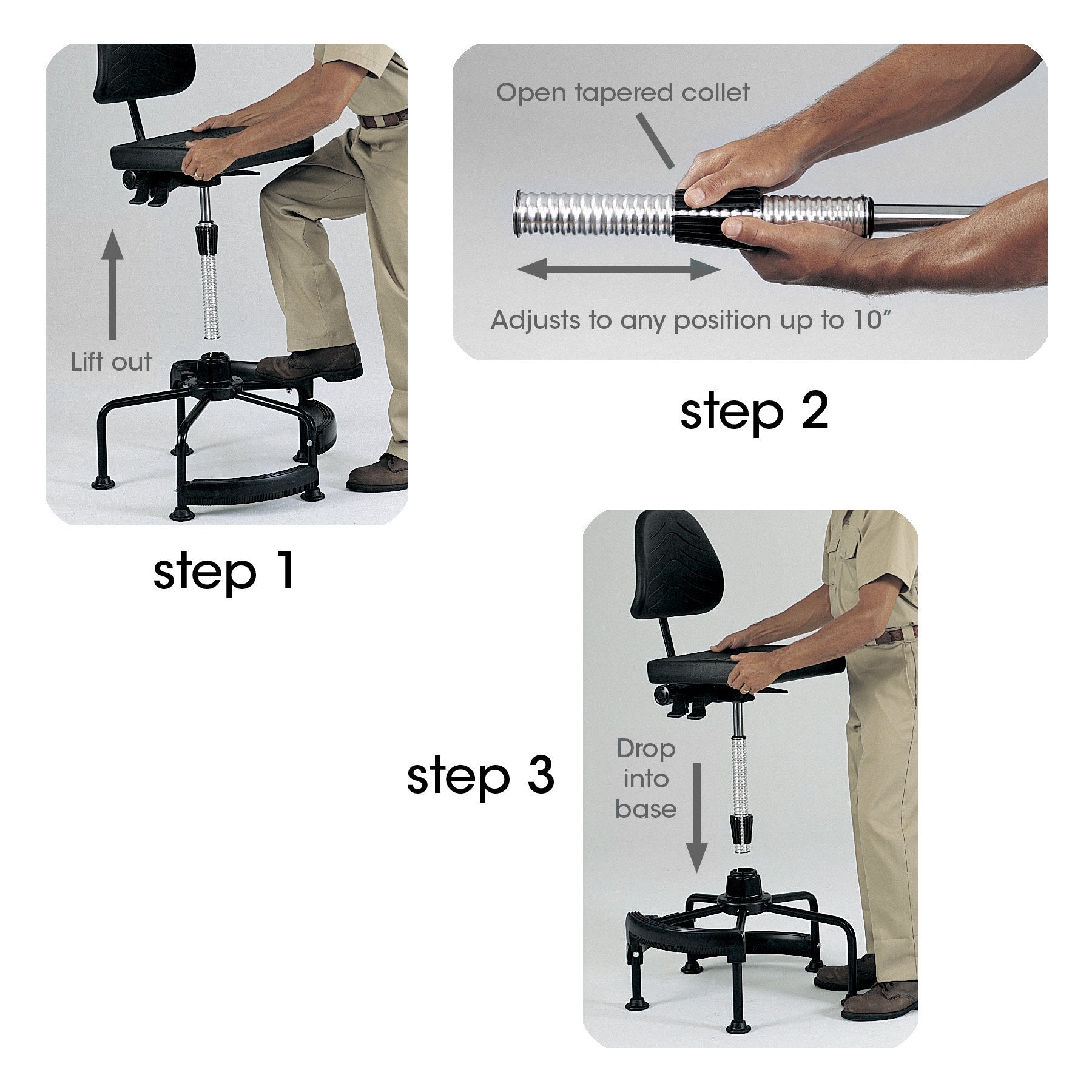 Lift out

step 1

Open tapered collet

Adjusts to any position up to 10″

step 2

step 3

Drop into base