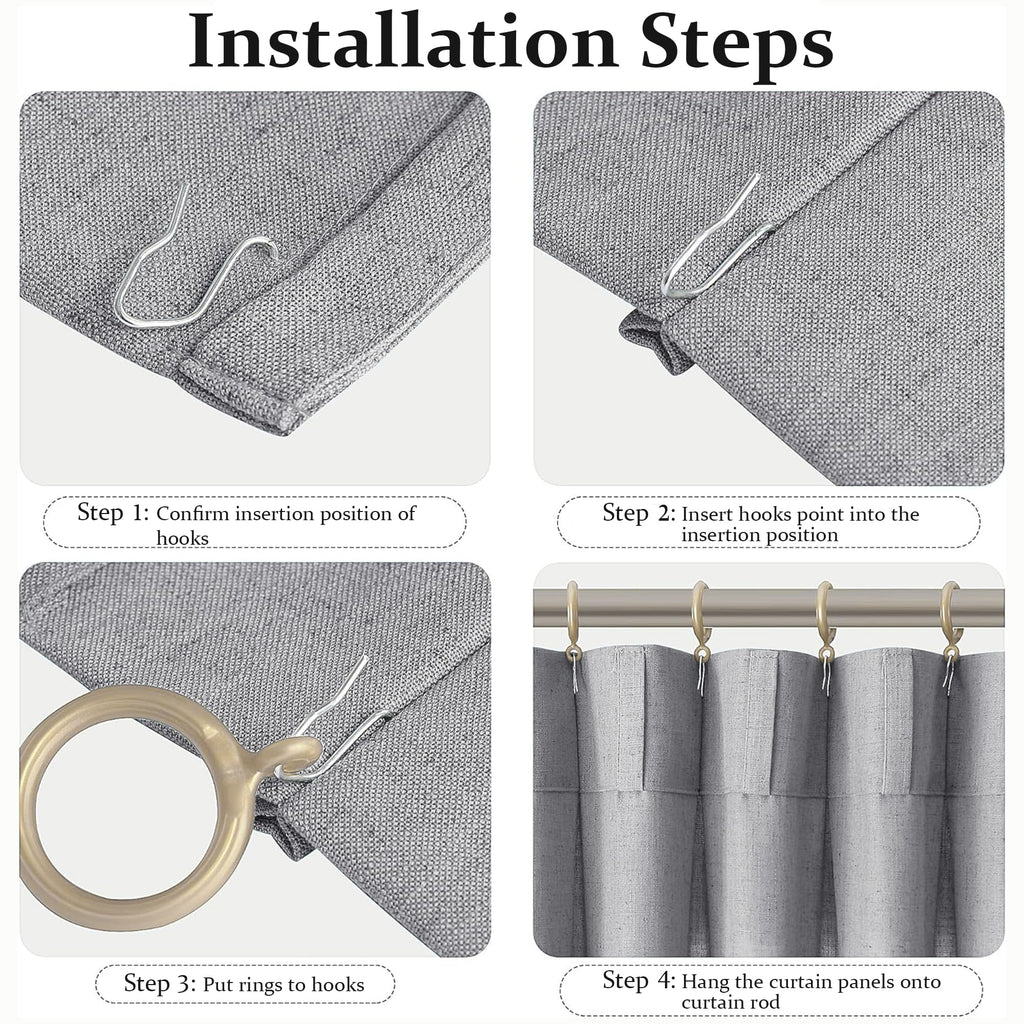 Installation Steps

Step 1: Confirm insertion position of hooks

Step 2: Insert hooks point into the insertion position

Step 3: Put rings to hooks

Step 4: Hang the curtain panels onto curtain rod