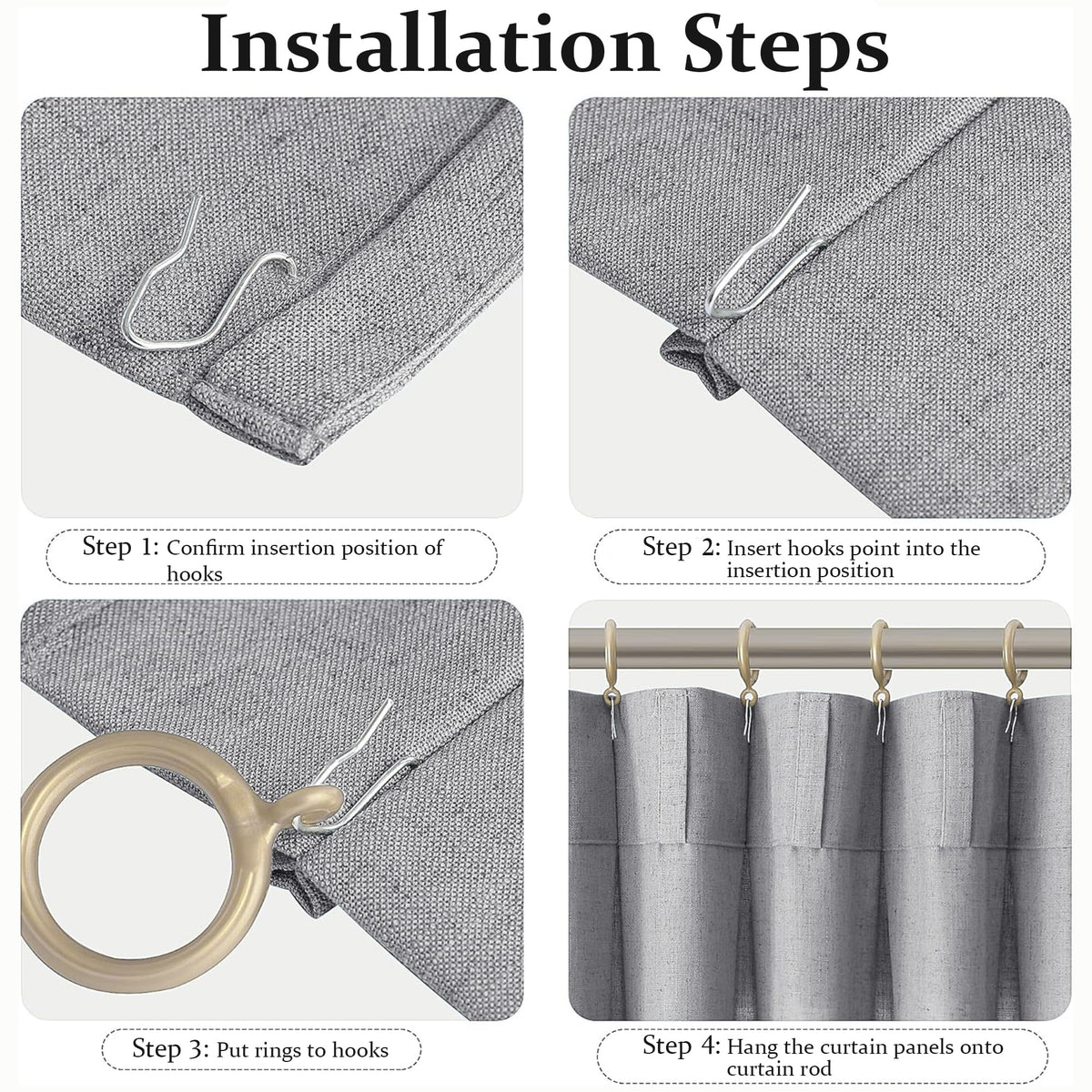 Installation Steps

Step 1: Confirm insertion position of hooks

Step 2: Insert hooks point into the insertion position

Step 3: Put rings to hooks

Step 4: Hang the curtain panels onto curtain rod