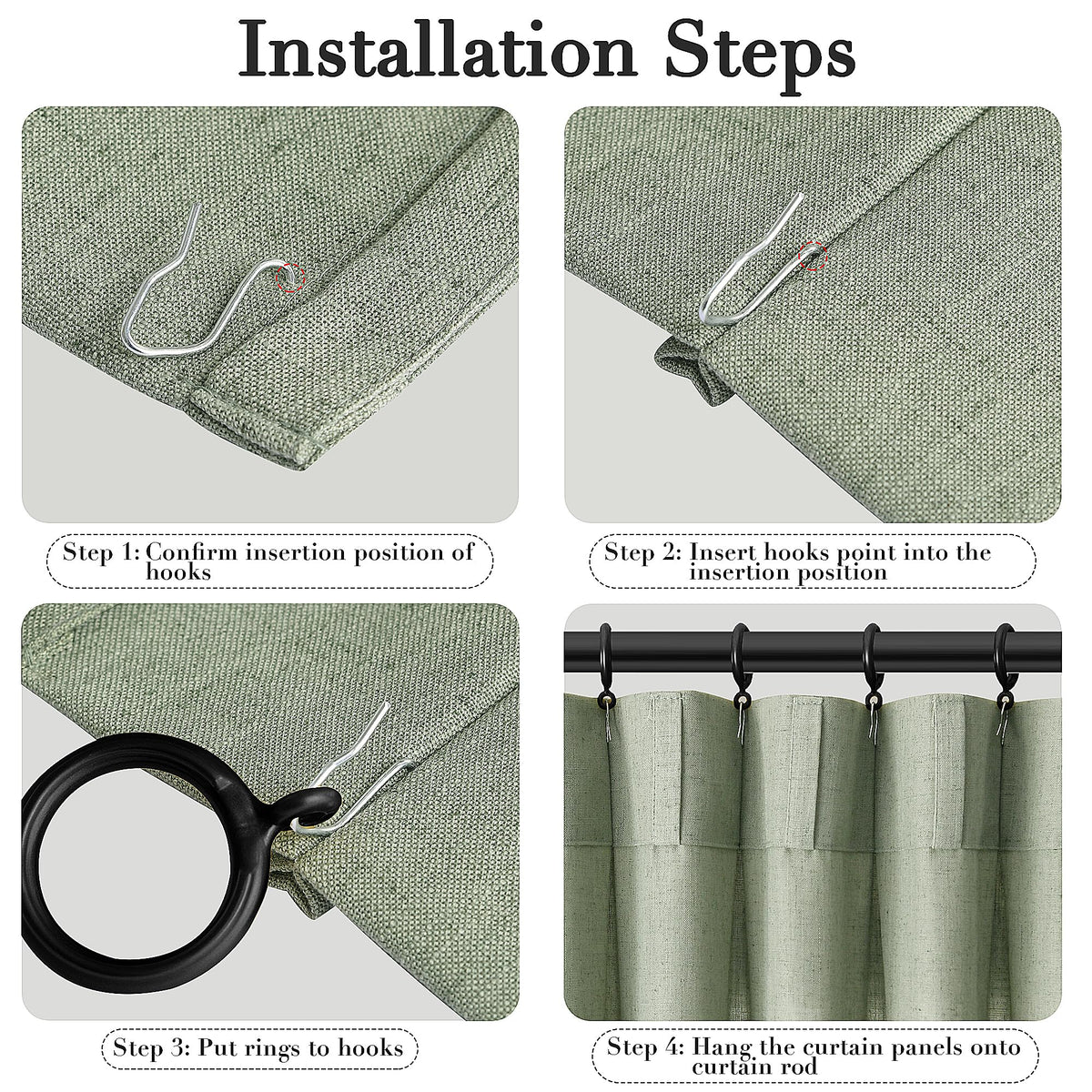 Installation Steps

Step 1: Confirm insertion position of hooks

Step 2: Insert hooks point into the insertion position

Step 3: Put rings to hooks

Step 4: Hang the curtain panels onto curtain rod