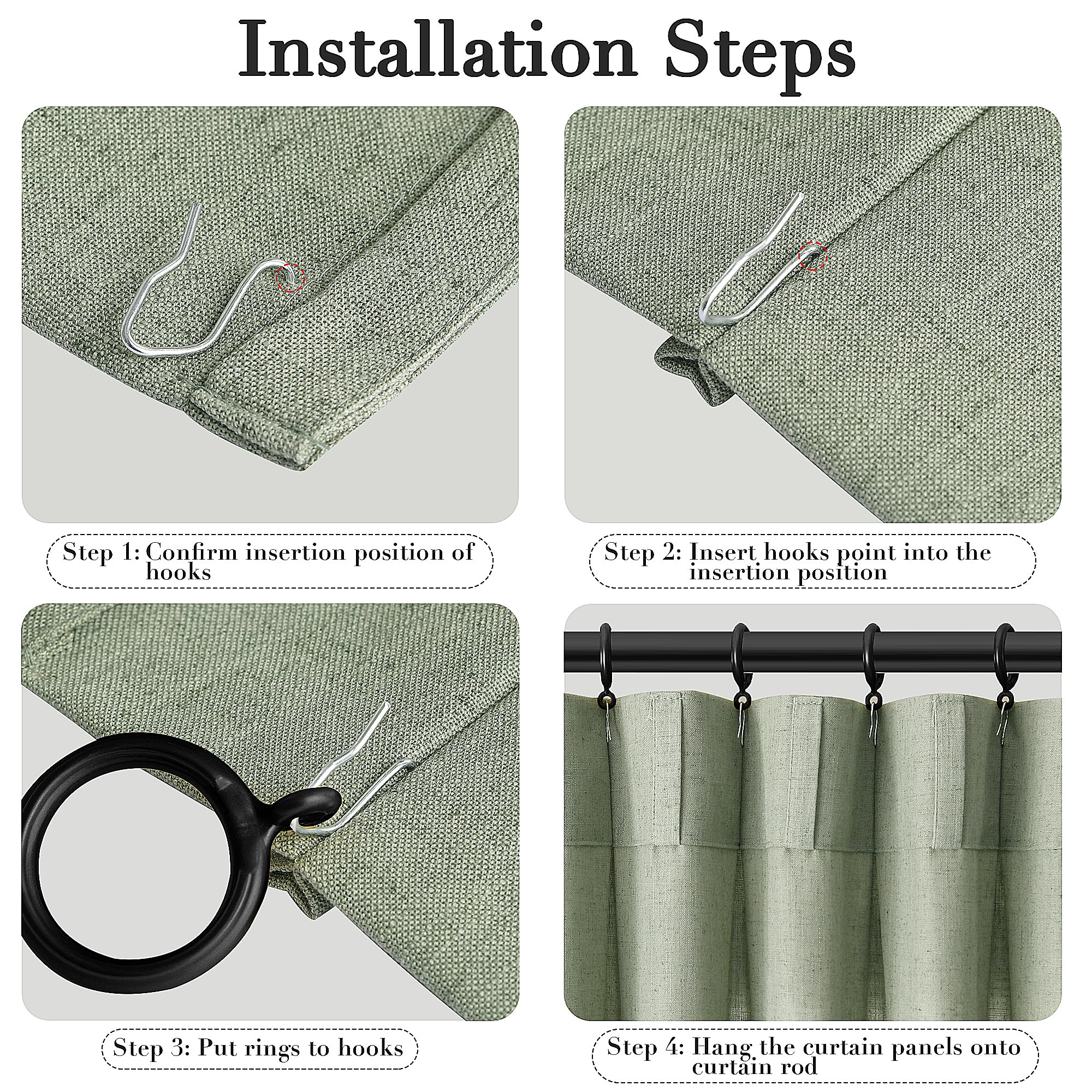 Installation Steps

Step 1: Confirm insertion position of hooks

Step 2: Insert hooks point into the insertion position

Step 3: Put rings to hooks

Step 4: Hang the curtain panels onto curtain rod