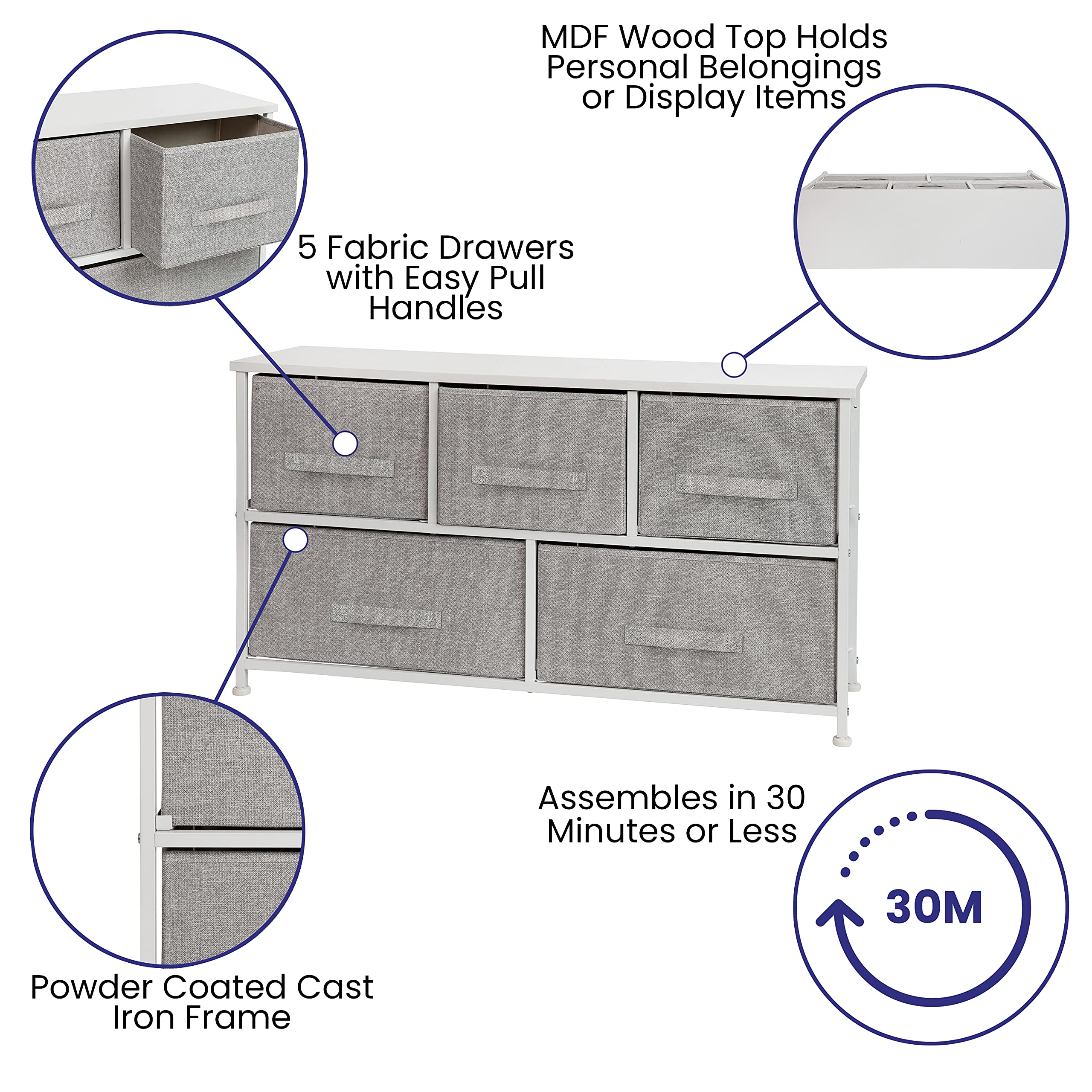 MDF Wood Top Holds Personal Belongings or Display Items

5 Fabric Drawers with Easy Pull Handles

Assembles in 30 Minutes or Less

30M

Powder Coated Cast Iron Frame