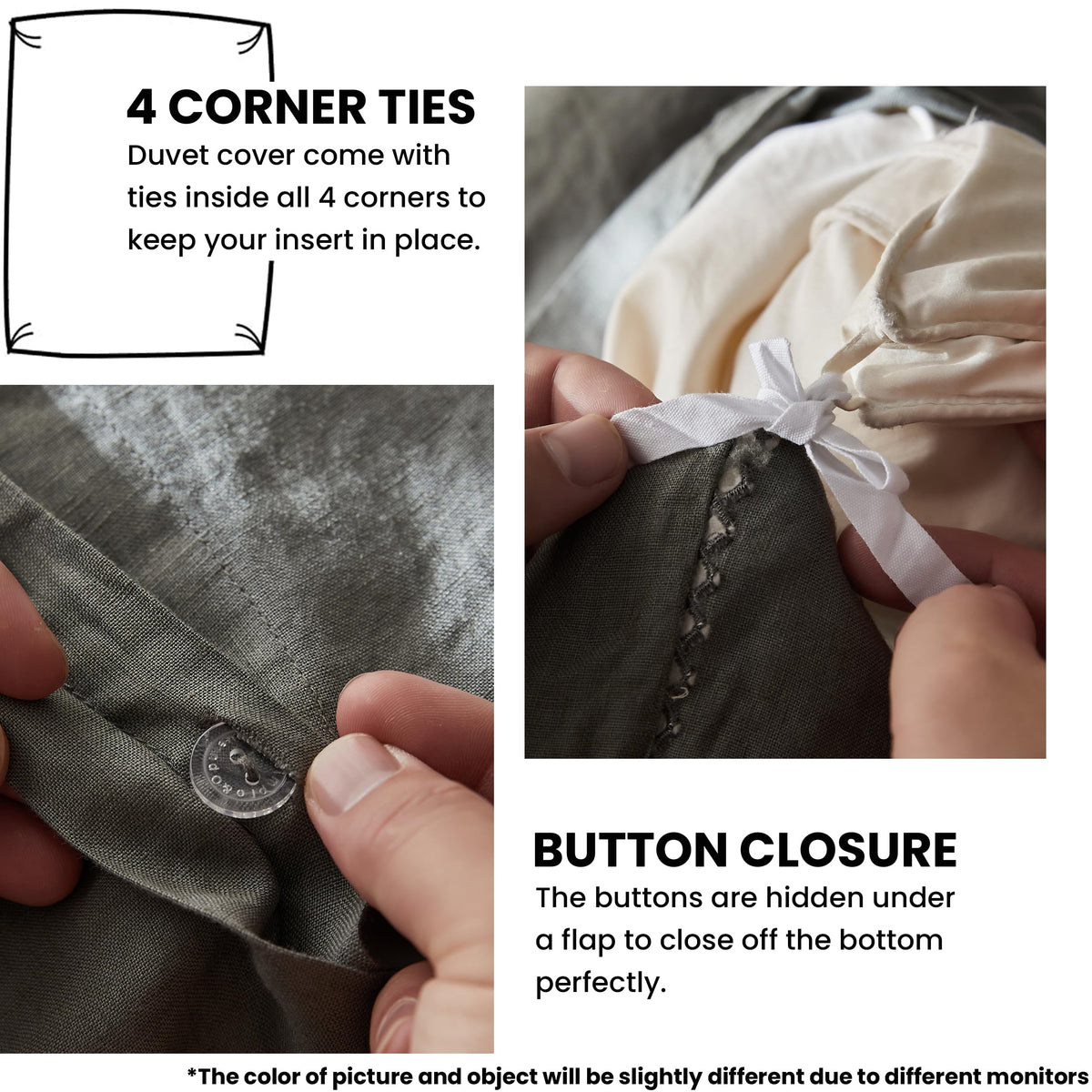 4 CORNER TIES
Duvet cover come with ties inside all 4 corners to keep your insert in place.

BUTTON CLOSURE
The buttons are hidden under a flap to close off the bottom perfectly.

*The color of picture and object will be slightly different due to different monitors