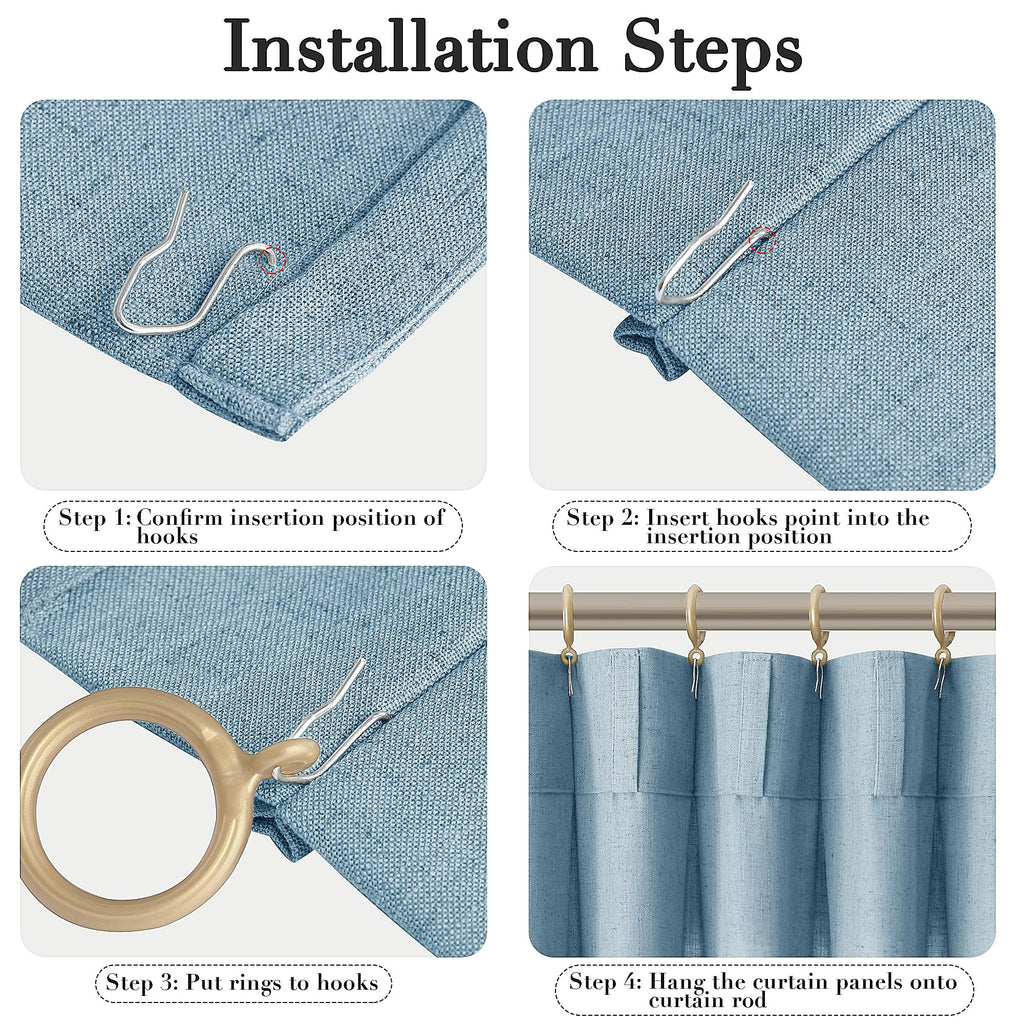 Installation Steps

Step 1: Confirm insertion position of hooks

Step 2: Insert hooks point into the insertion position

Step 3: Put rings to hooks

Step 4: Hang the curtain panels onto curtain rod