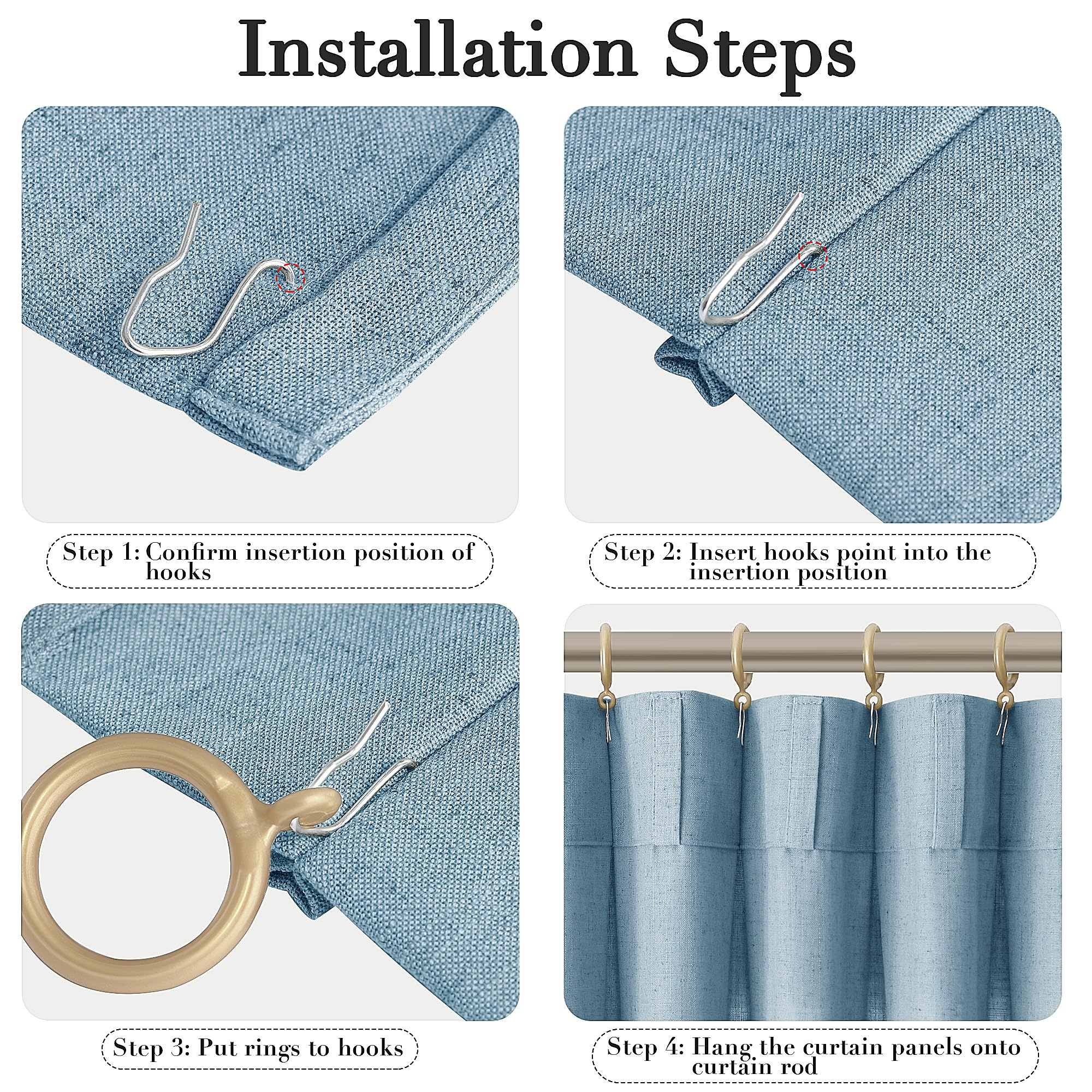 Installation Steps

Step 1: Confirm insertion position of hooks

Step 2: Insert hooks point into the insertion position

Step 3: Put rings to hooks

Step 4: Hang the curtain panels onto curtain rod