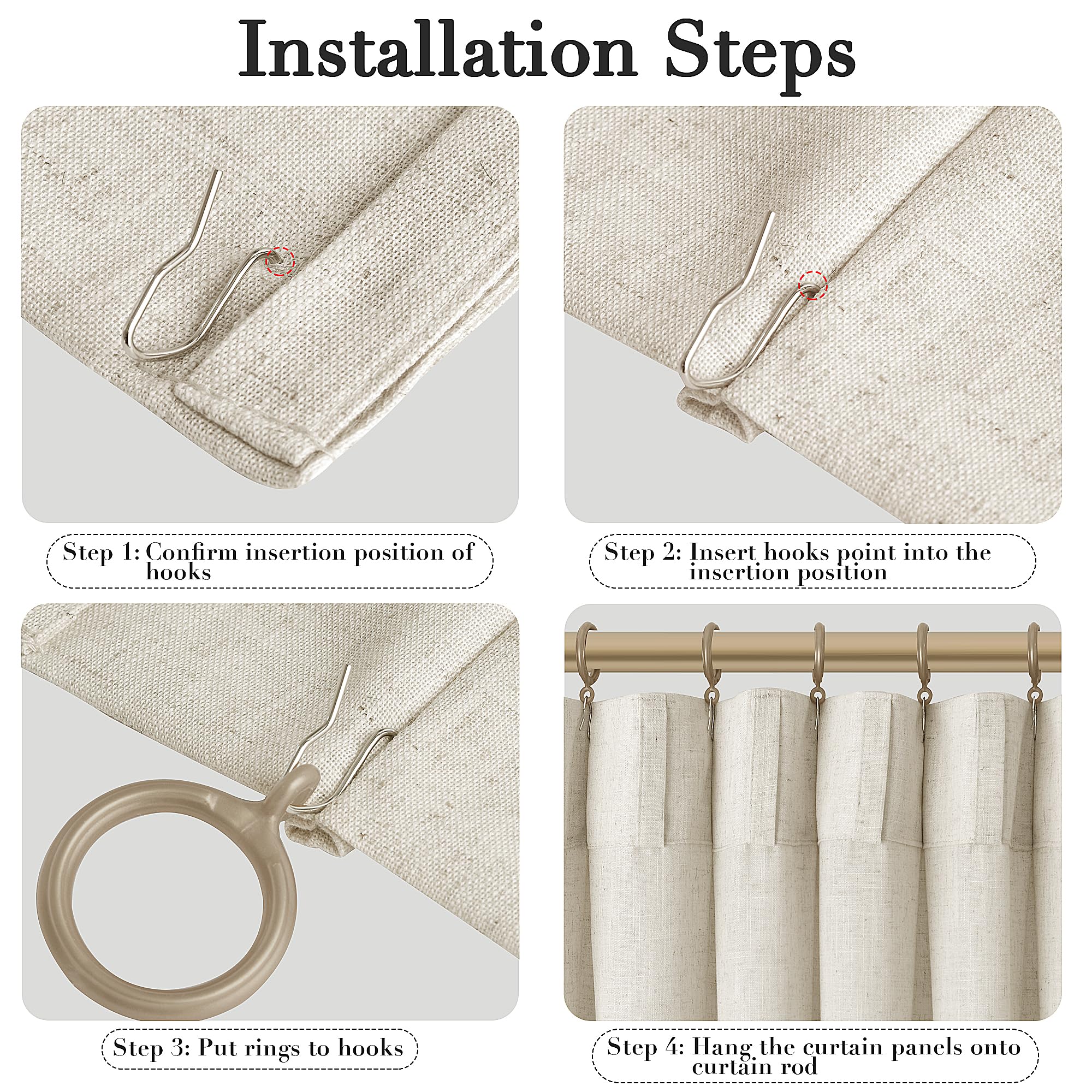 Installation Steps

Step 1: Confirm insertion position of hooks

Step 2: Insert hooks point into the insertion position

Step 3: Put rings to hooks

Step 4: Hang the curtain panels onto curtain rod