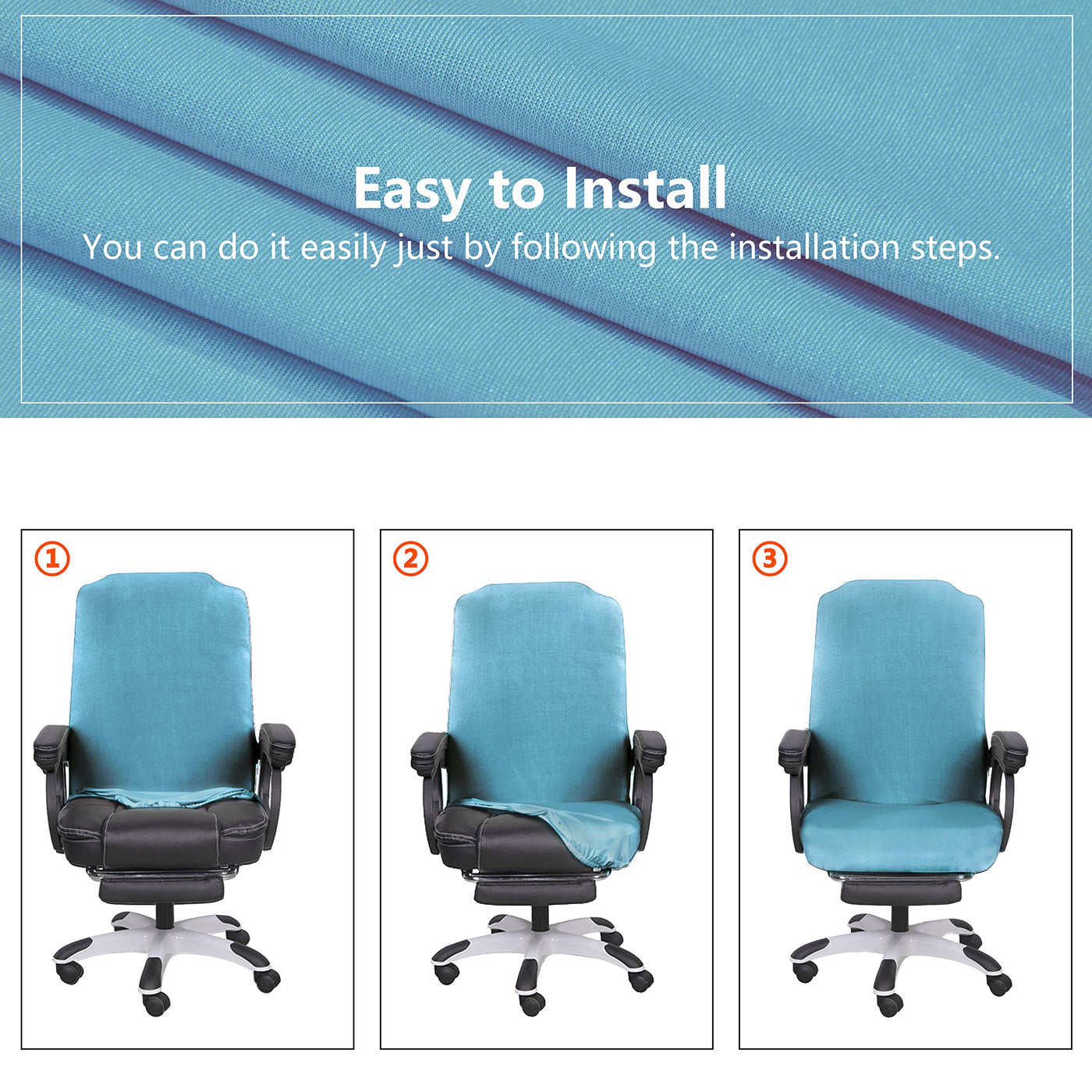 Easy to Install
You can do it easily just by following the installation steps.

①

②

③