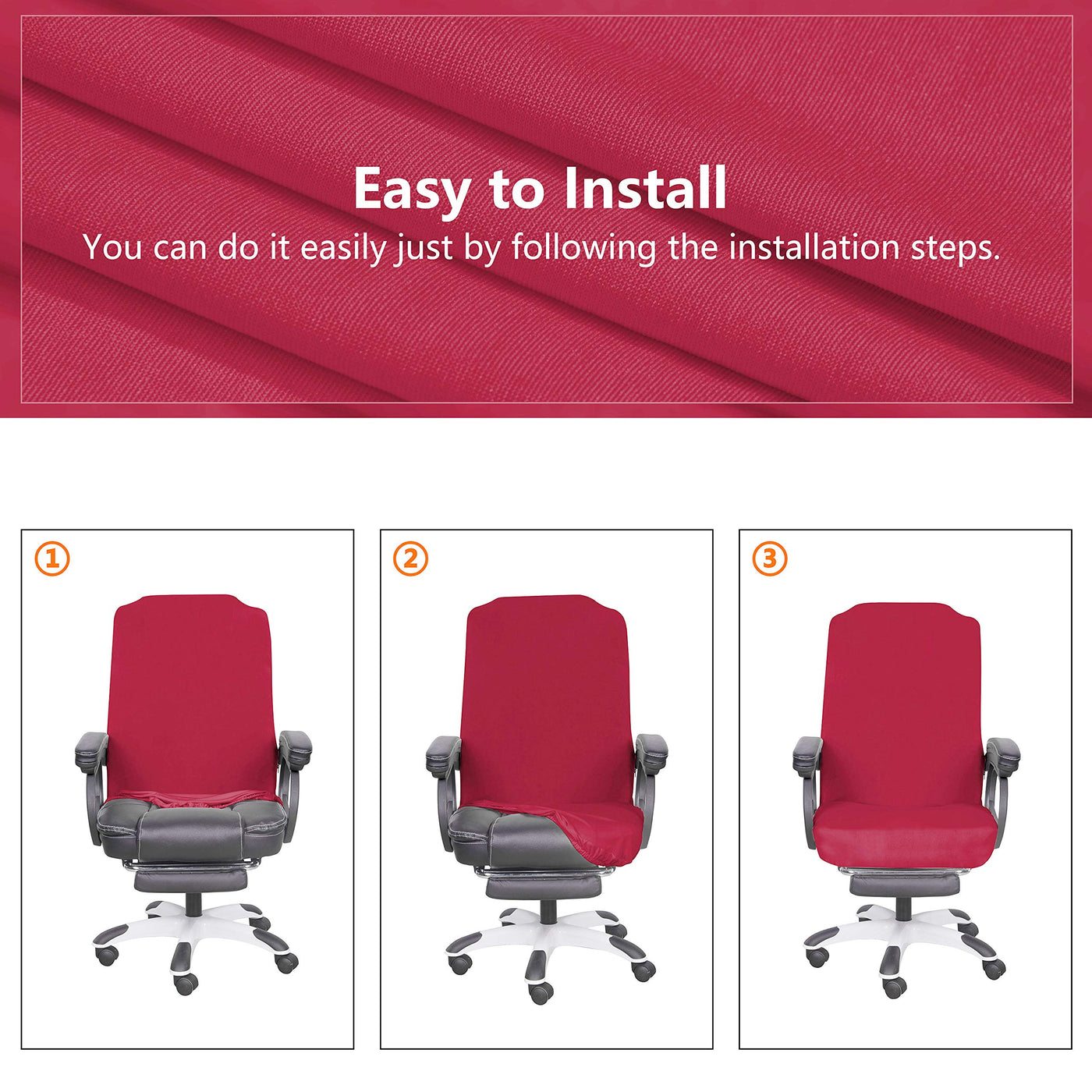 Easy to Install
You can do it easily just by following the installation steps.

①

②

③