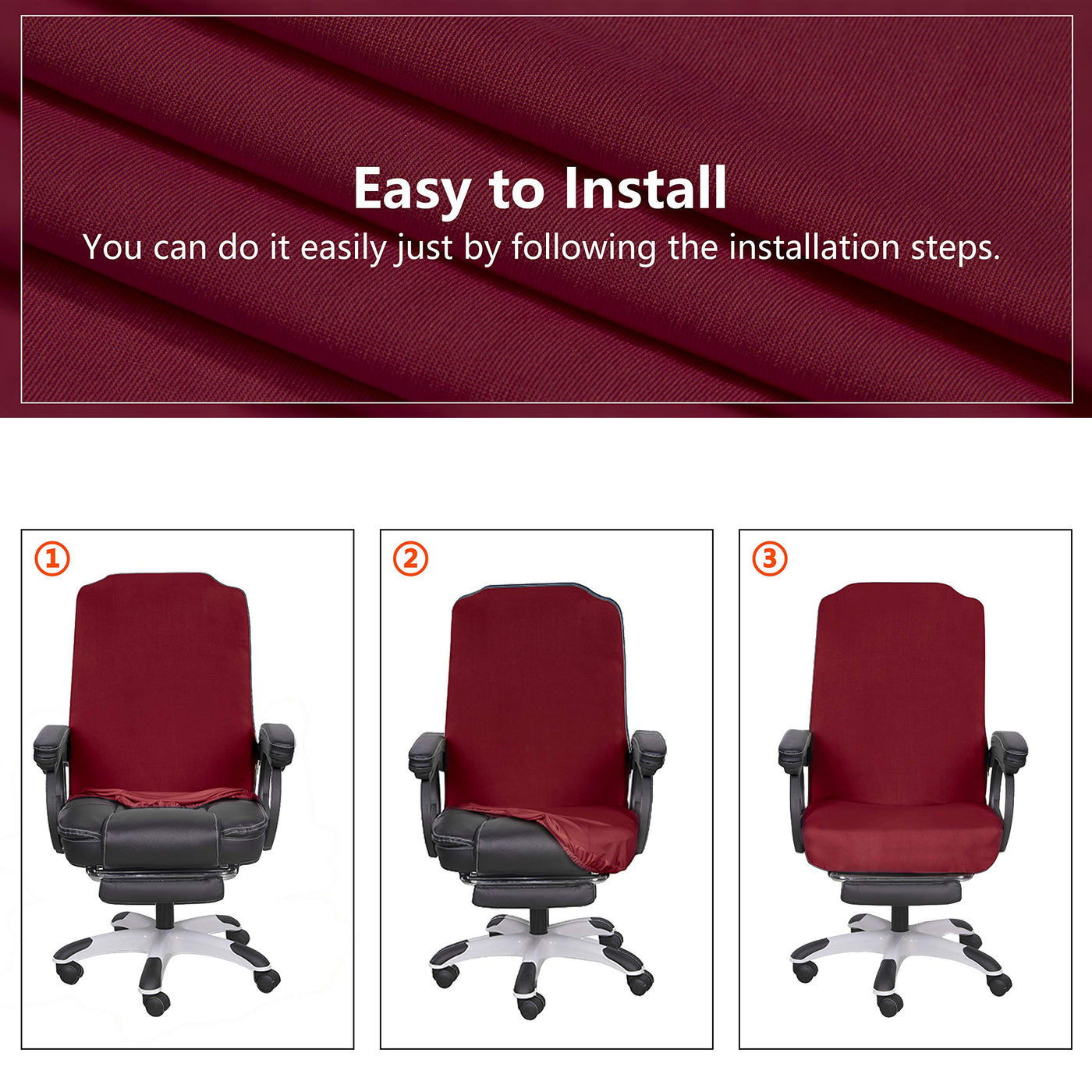 Easy to Install
You can do it easily just by following the installation steps.

①

②

③